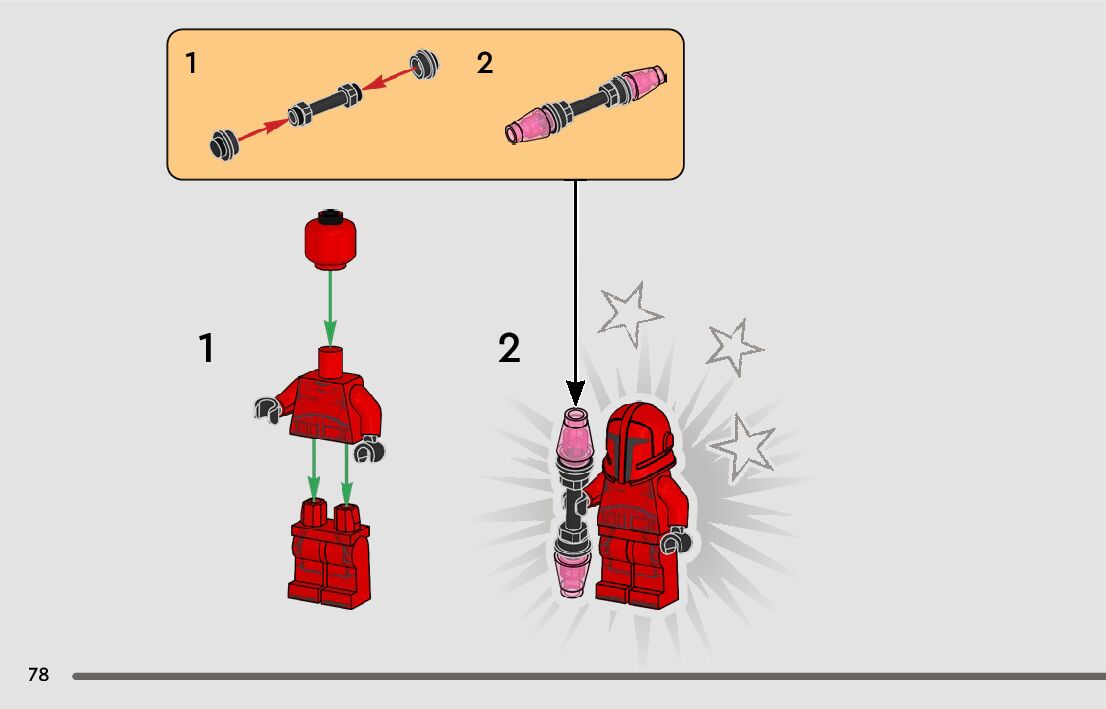 1

2

1

2

78