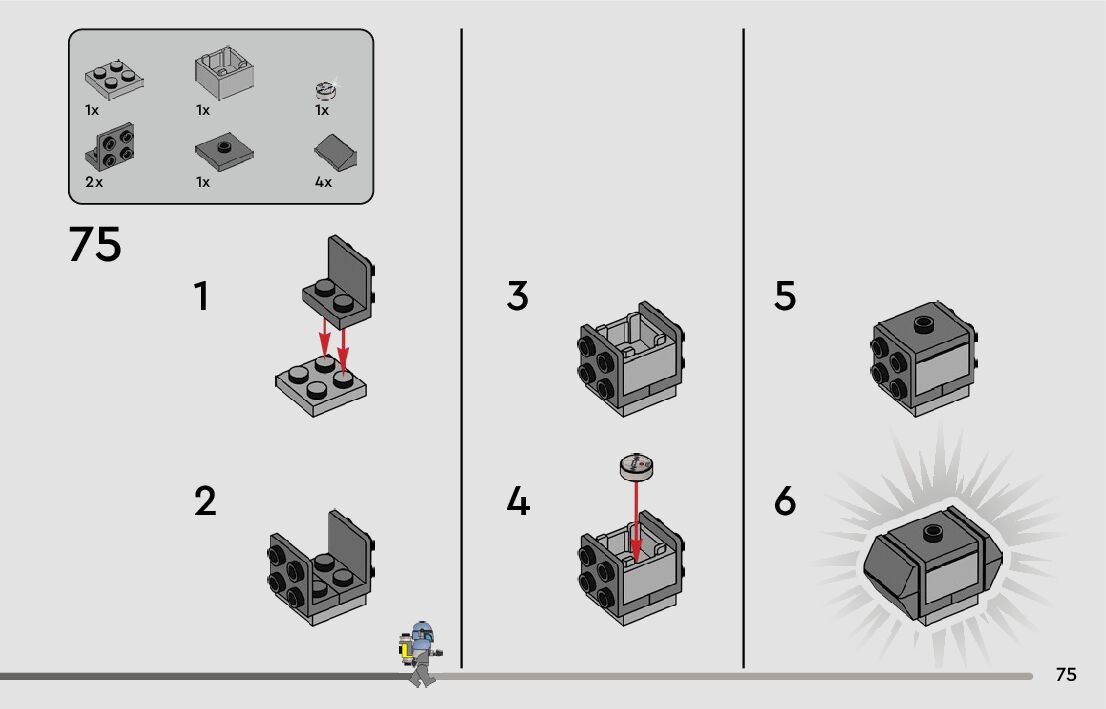 1x 1x 1x
2x 1x 4x

75

1

2

3

4

5

6

75