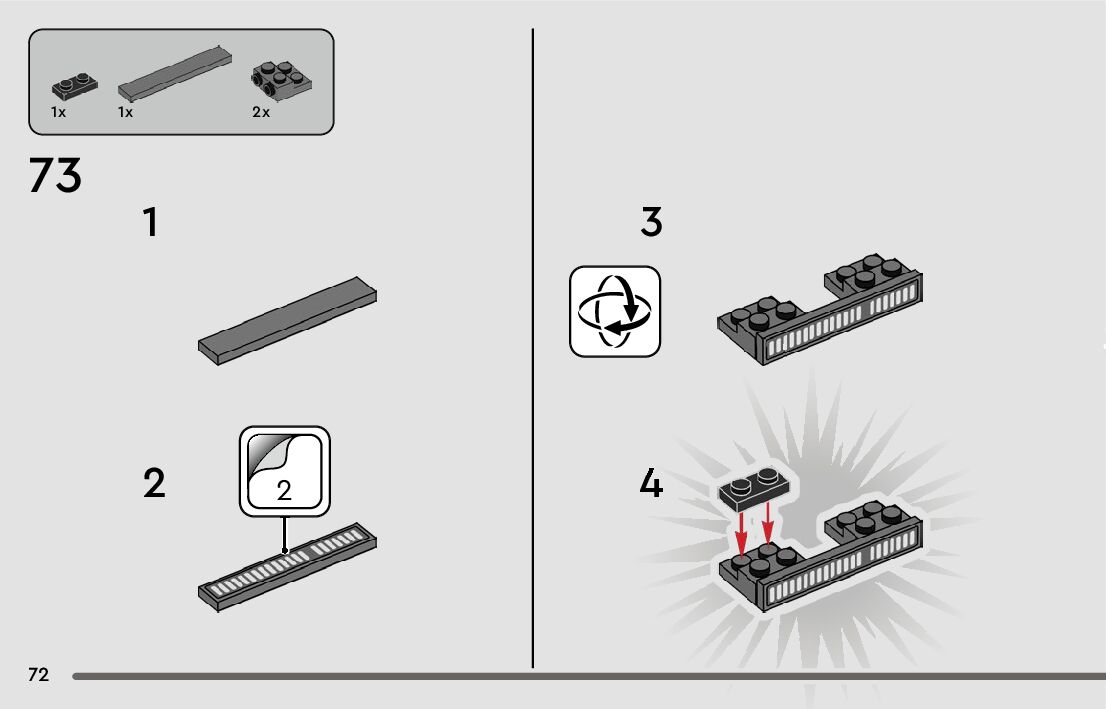 1x 1x 2x

73

1

2

2

3

4

72