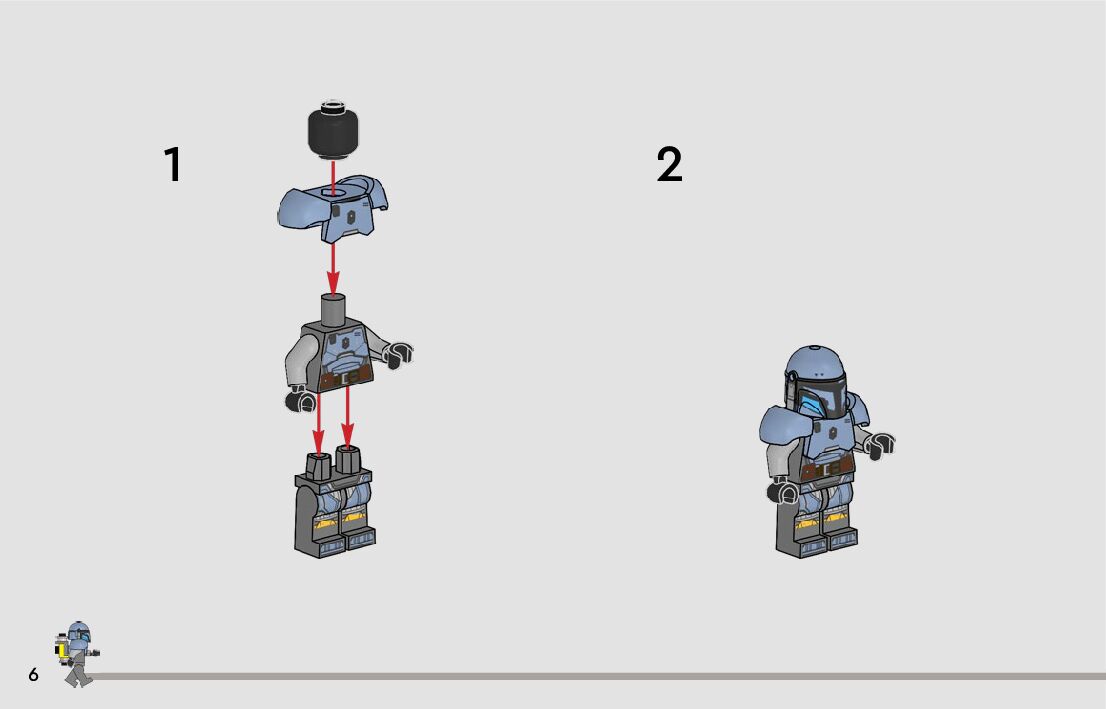 1

2

6