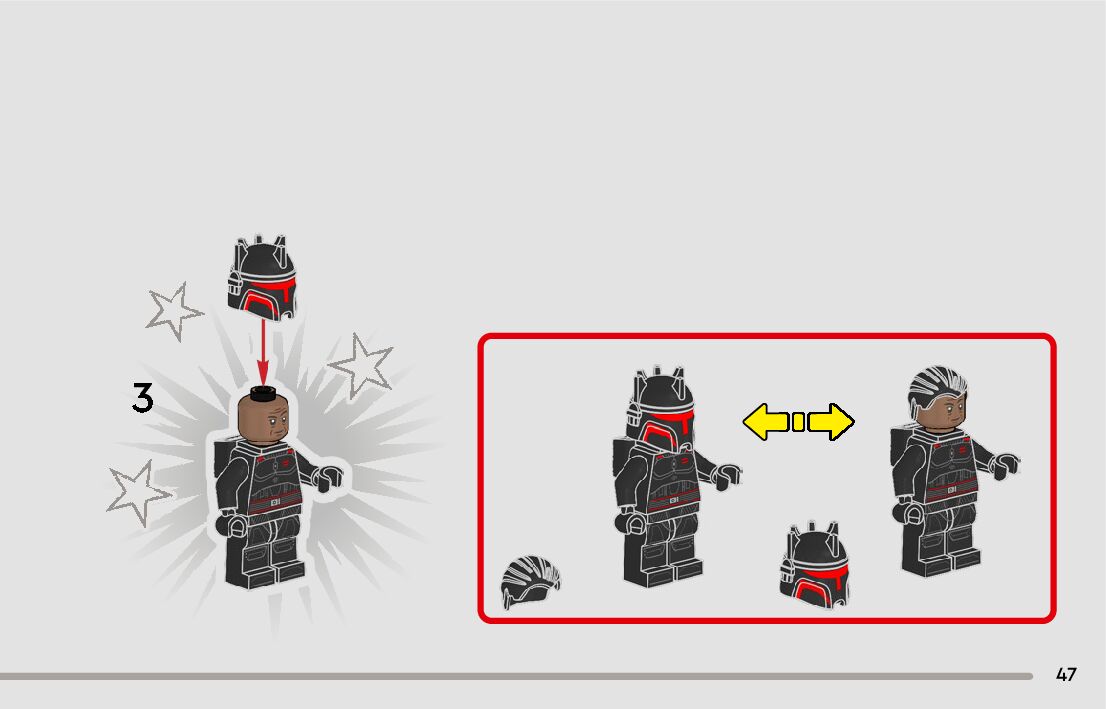 3

47