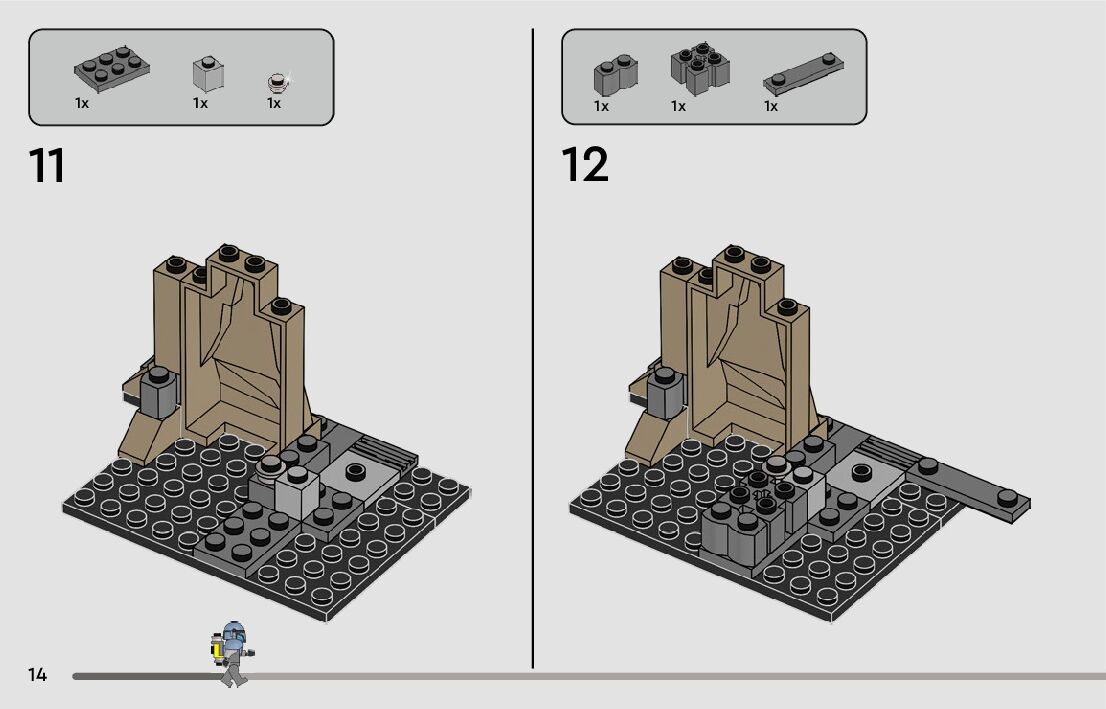 1x 1x 1x

11

1x 1x 1x

12

14