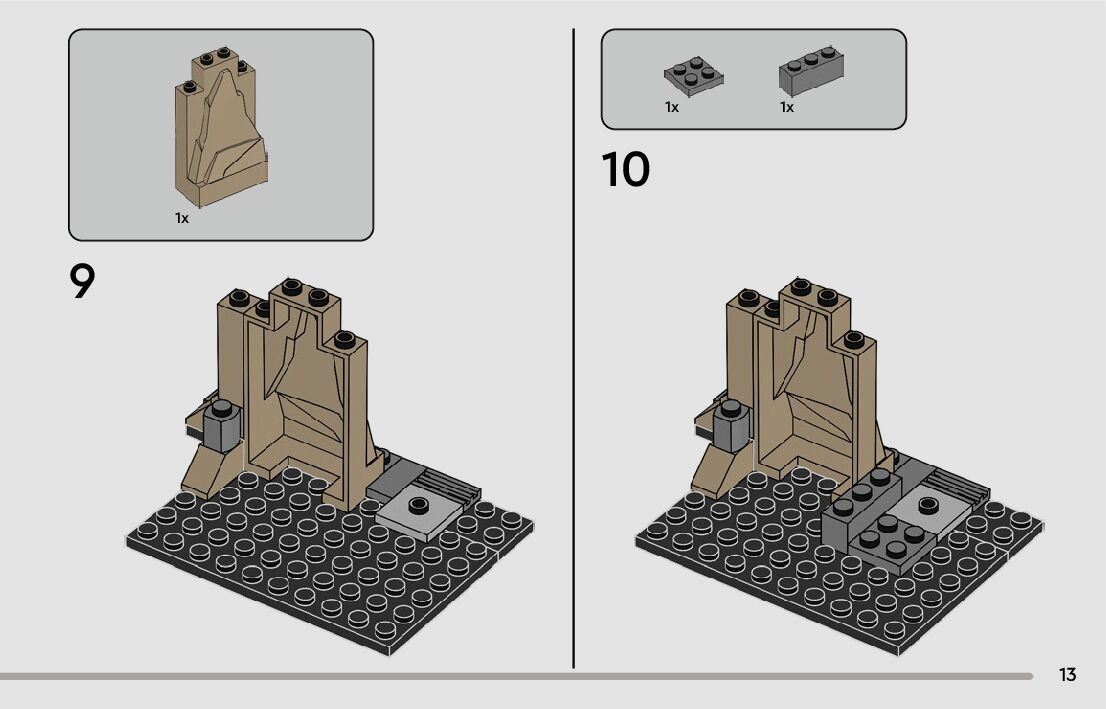 1x

9

1x 1x

10

13