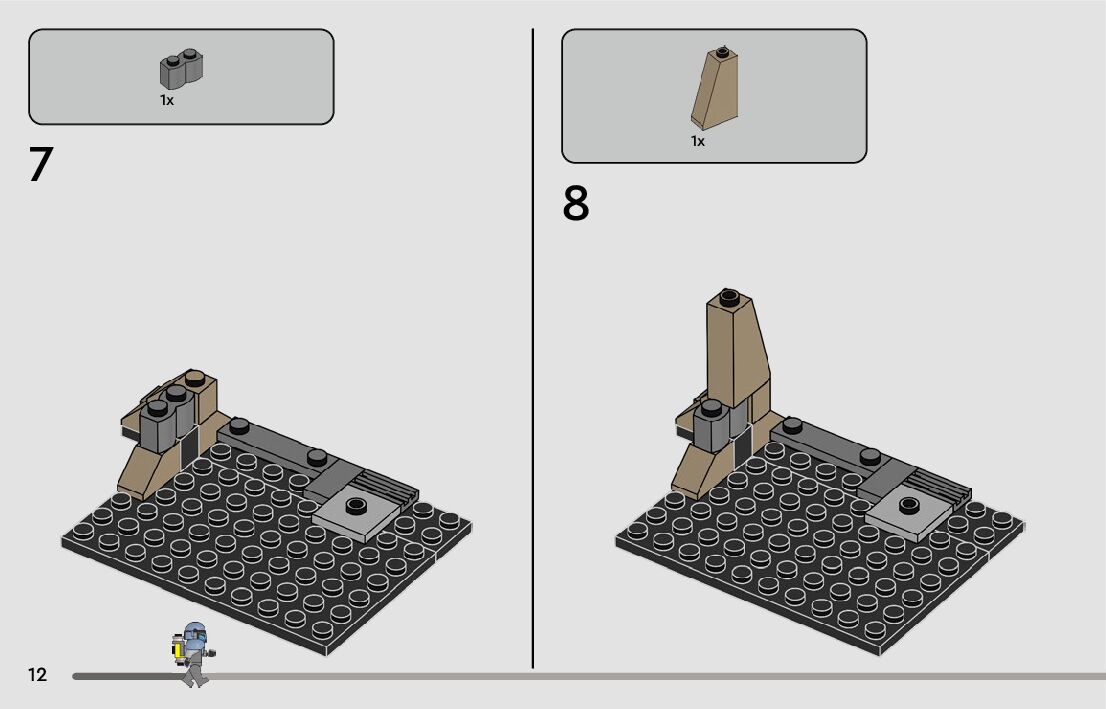 1x

7

1x

8

12