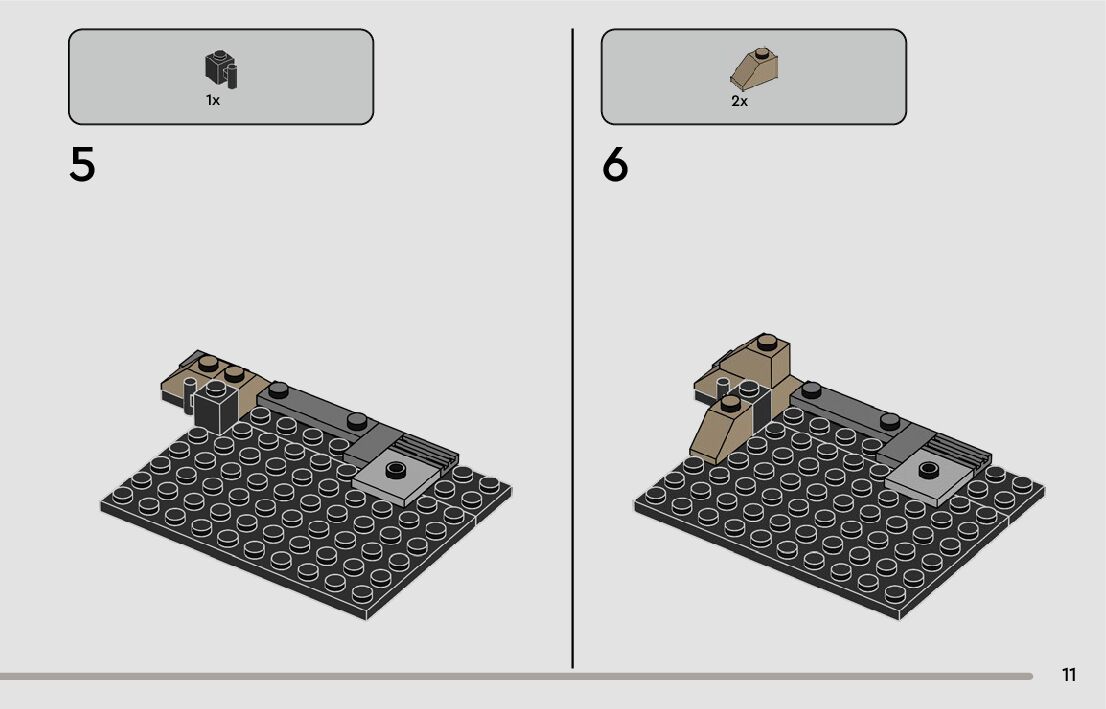 1x

5

2x

6

11