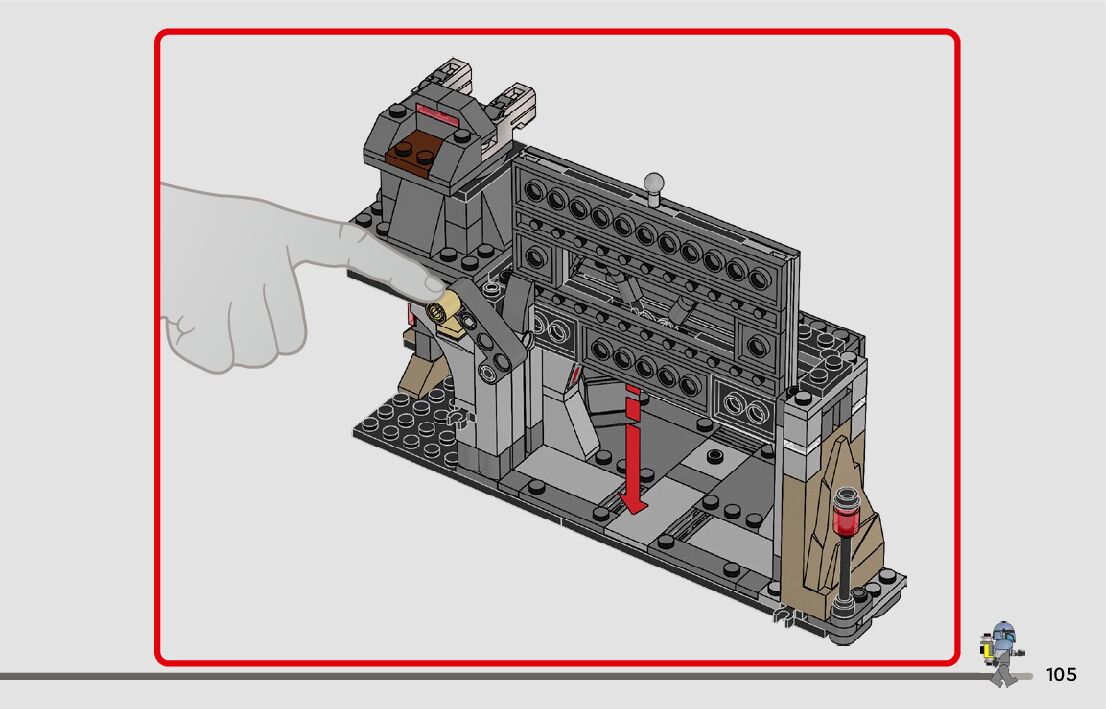 105