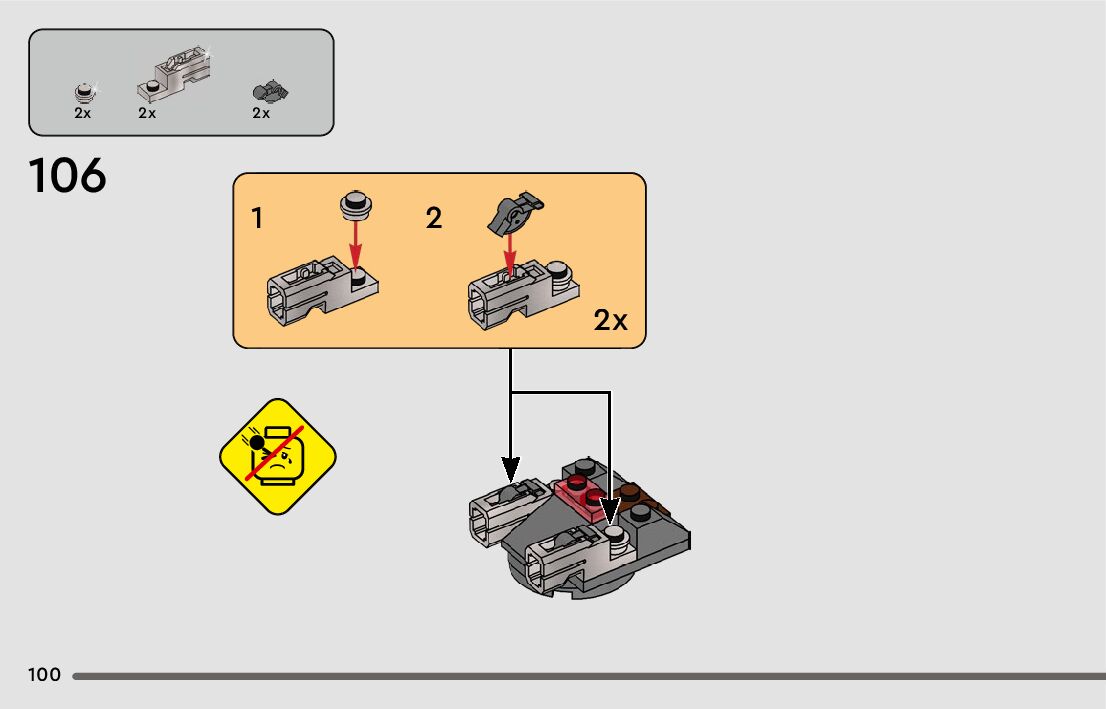 2x 2x 2x

106

1 2 2x

100