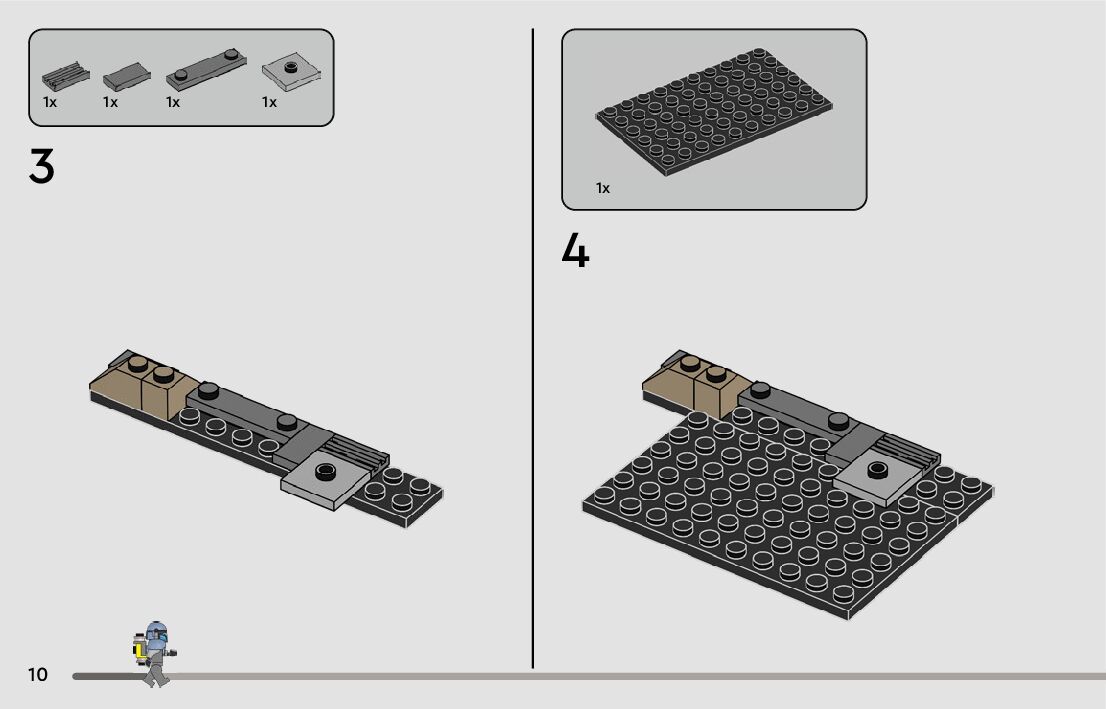 1x 1x 1x 1x

3

1x

4

10