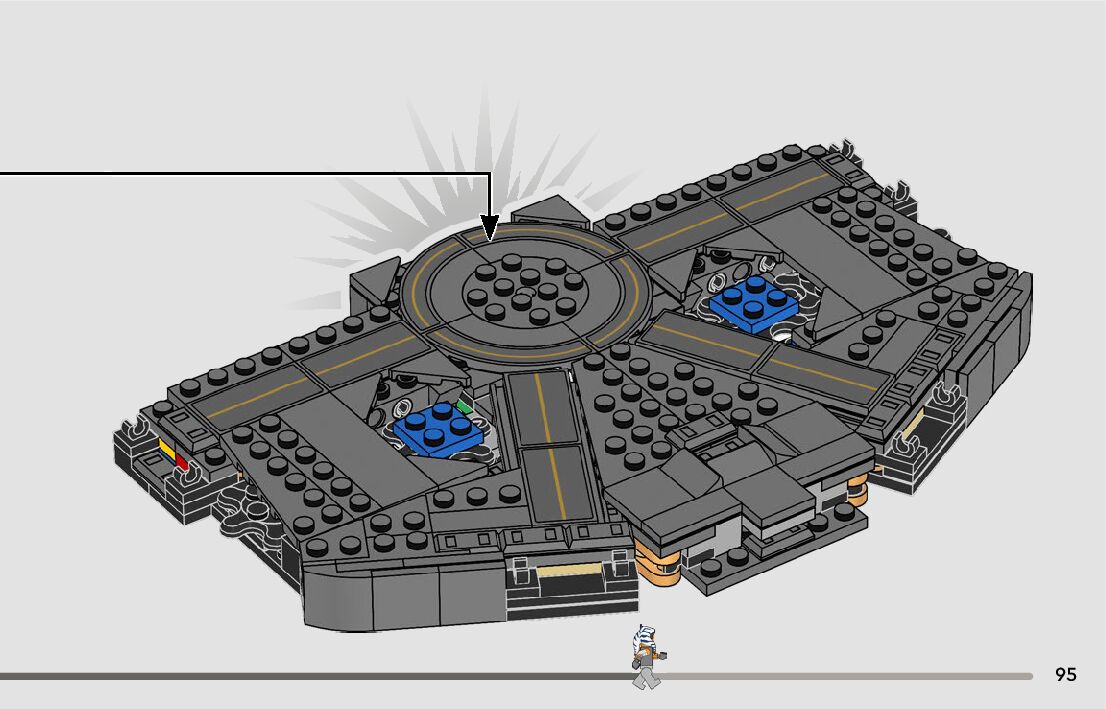 95