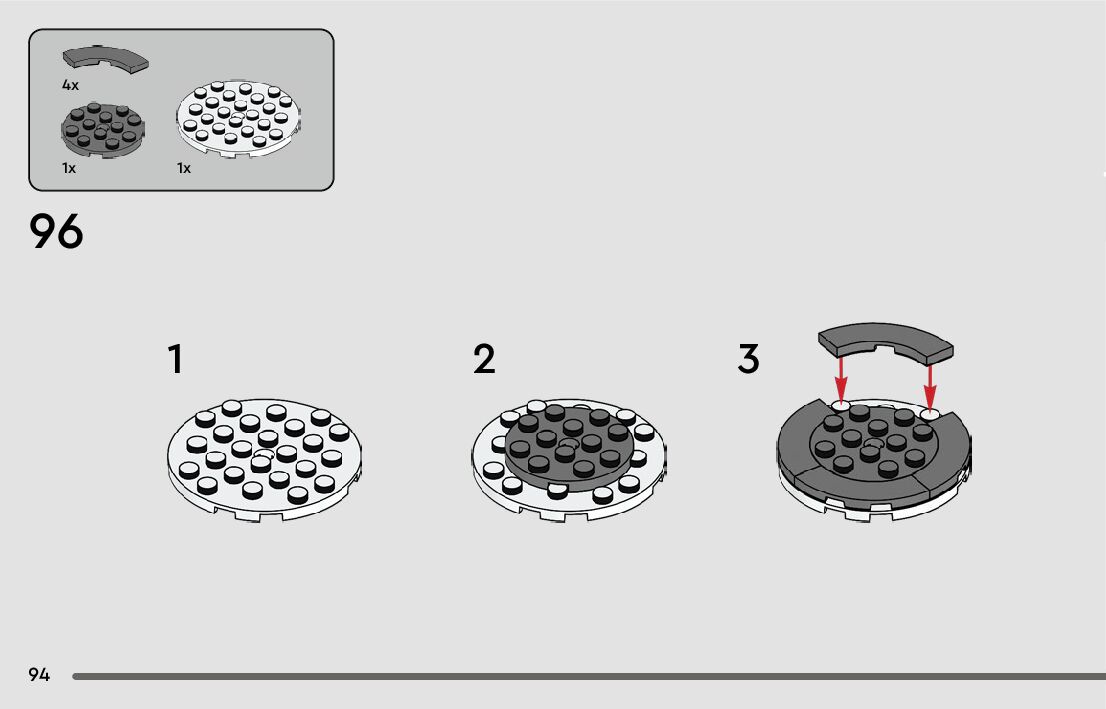 4x
1x
1x
96
1
2
3
94