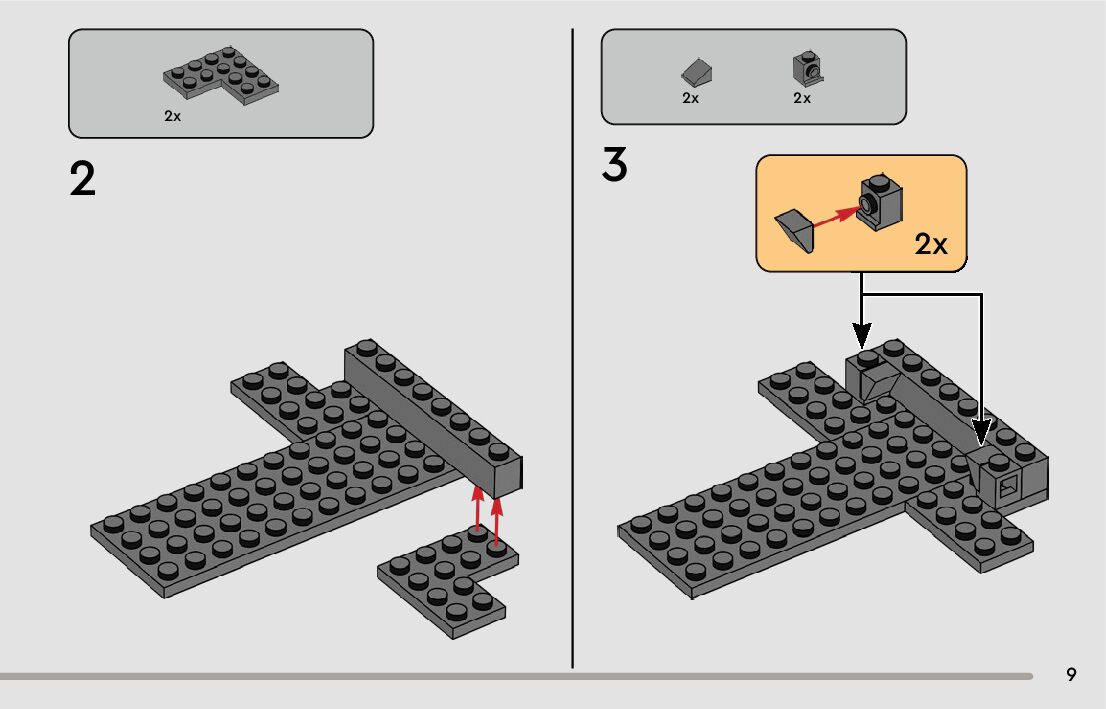 2x

2

2x 2x

3

2x

9