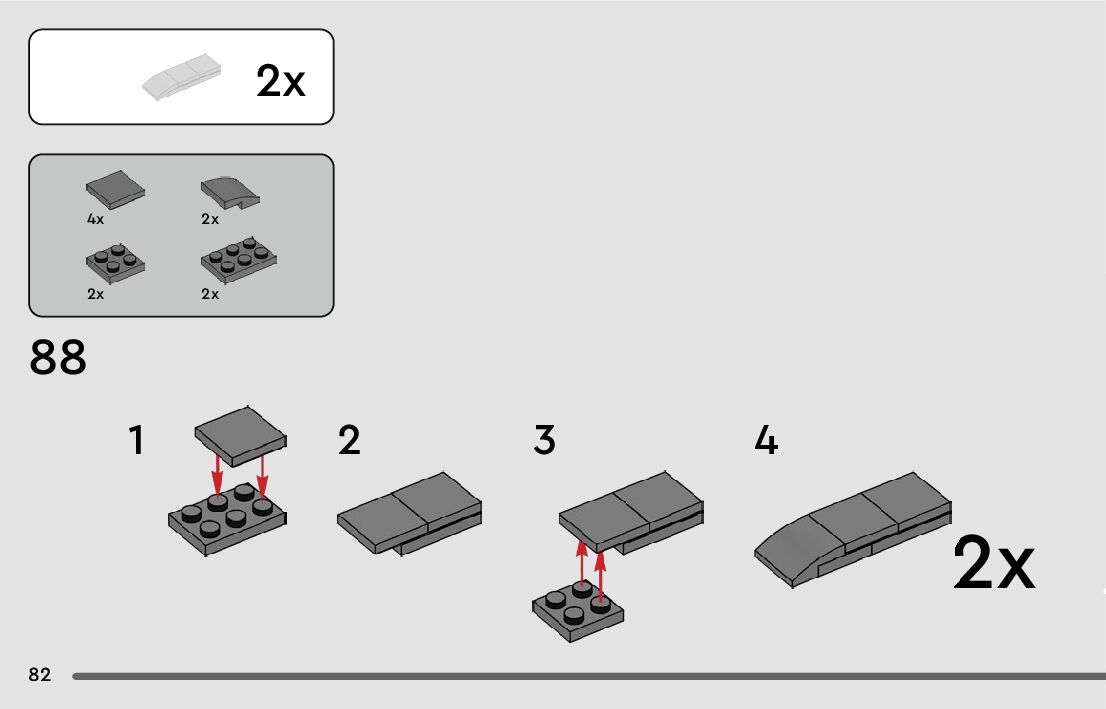 2x

4x
2x
2x
2x

88

1
2
3
4

2x

82