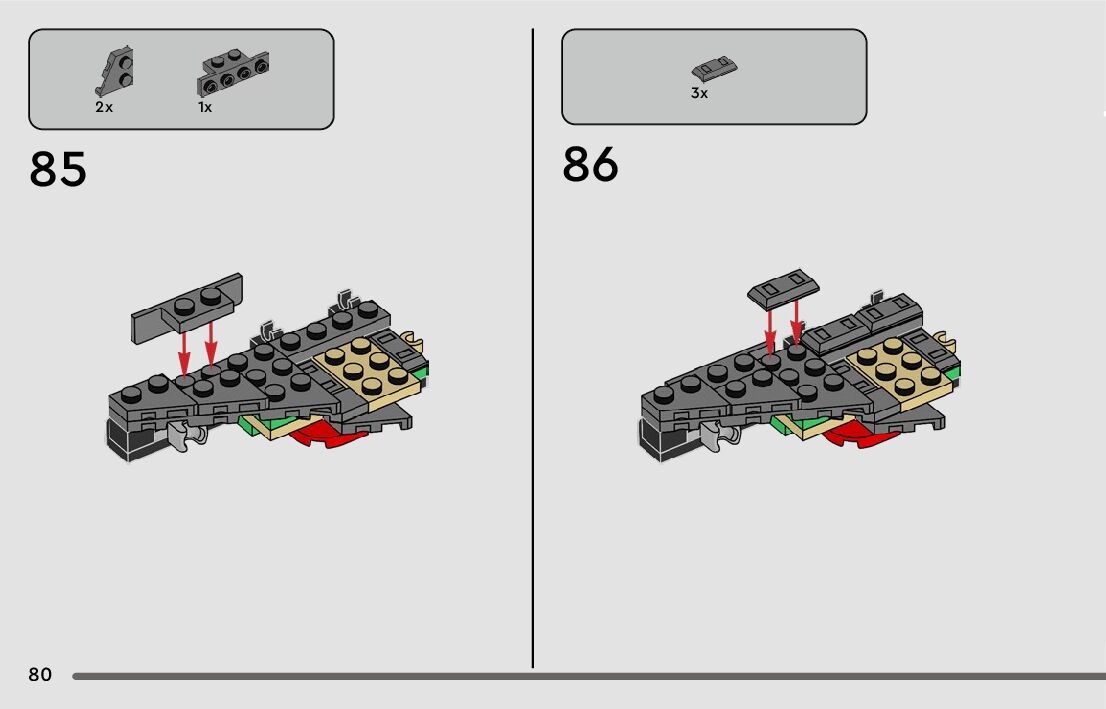 2x 1x

85

3x

86

80