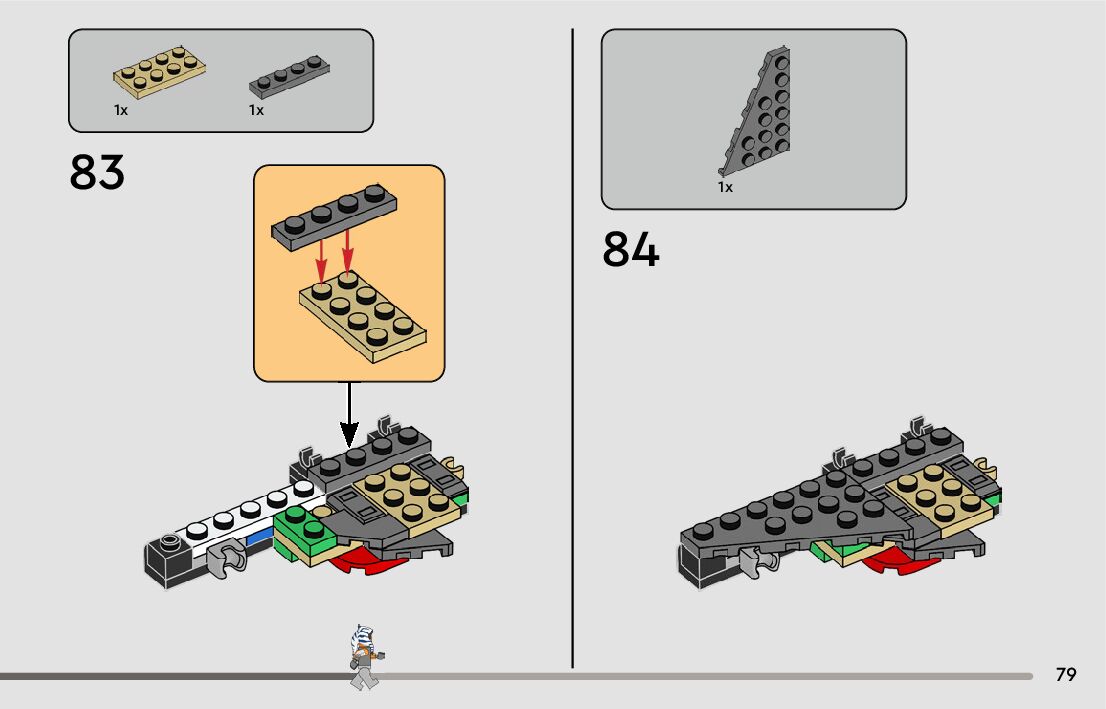 1x

1x

83

1x

84

79