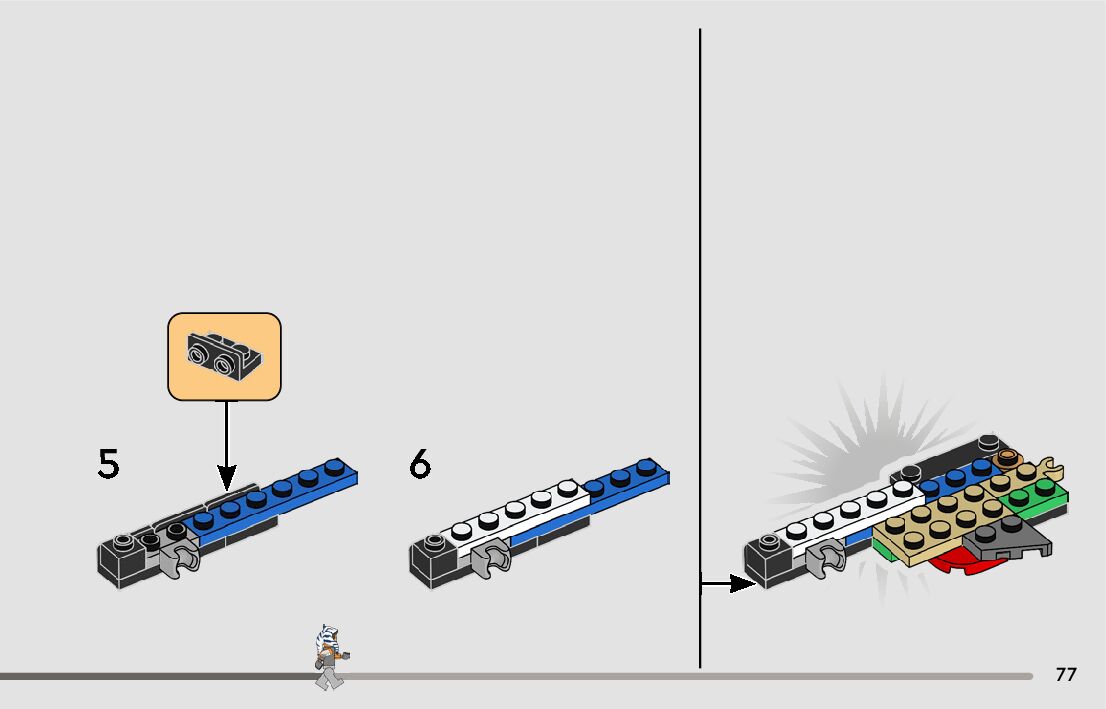 5

6

77