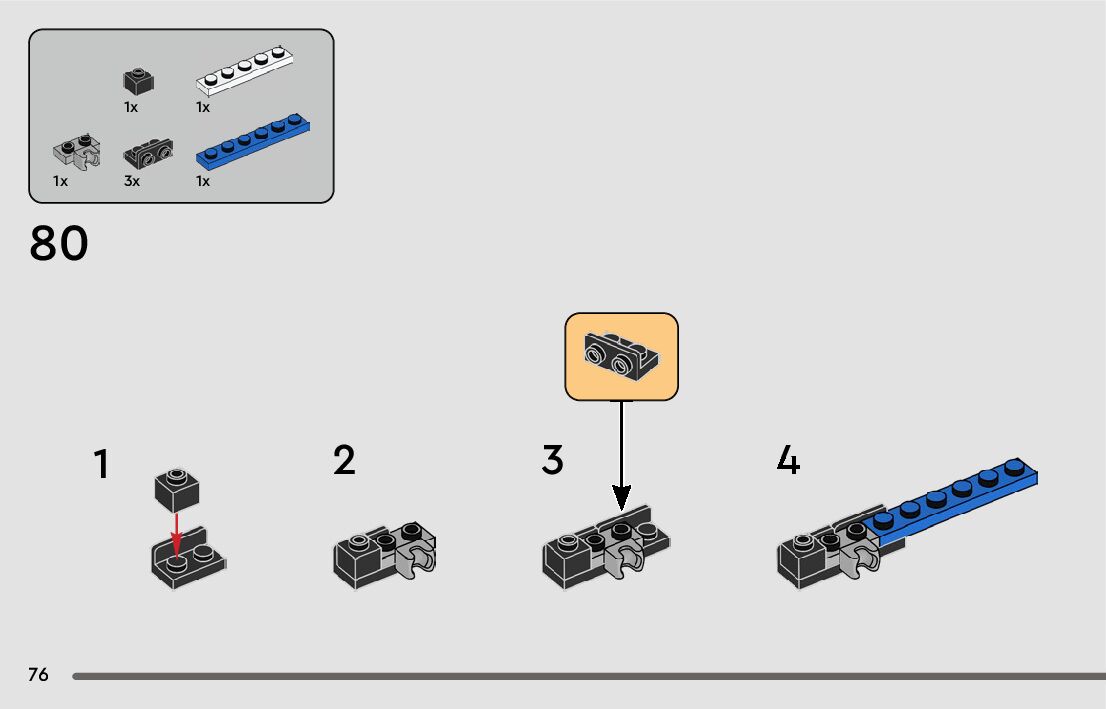 1x
1x
1x
3x
1x

80

1
2
3
4

76