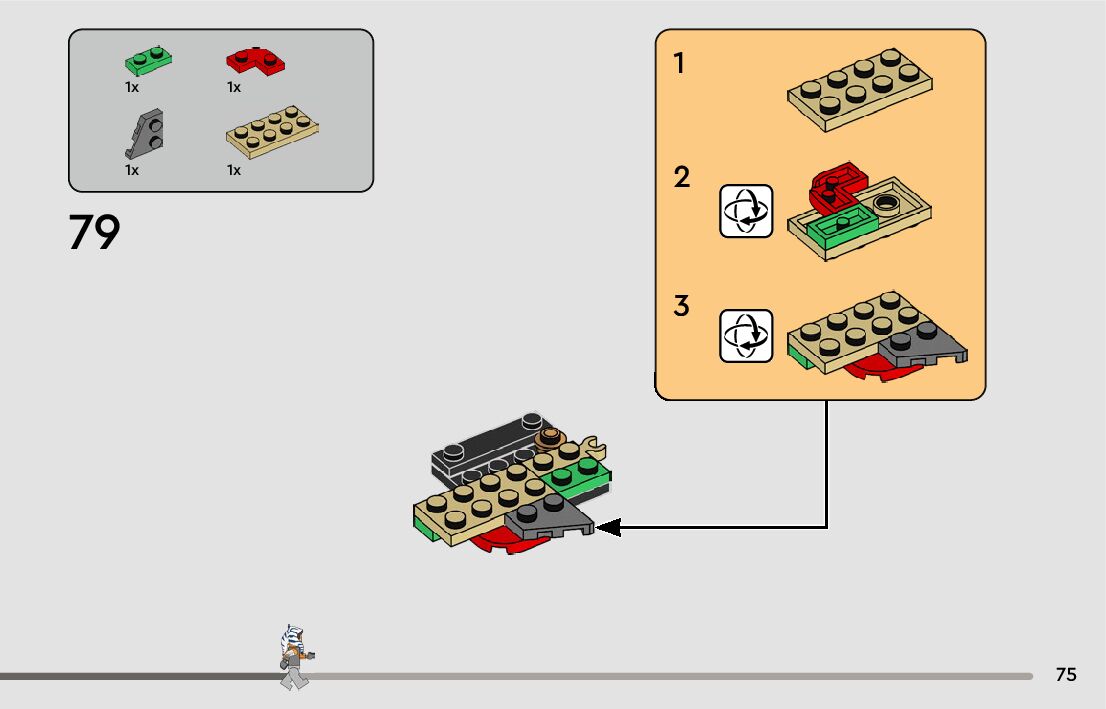 1x
1x
1x
1x

79

1

2

3

75