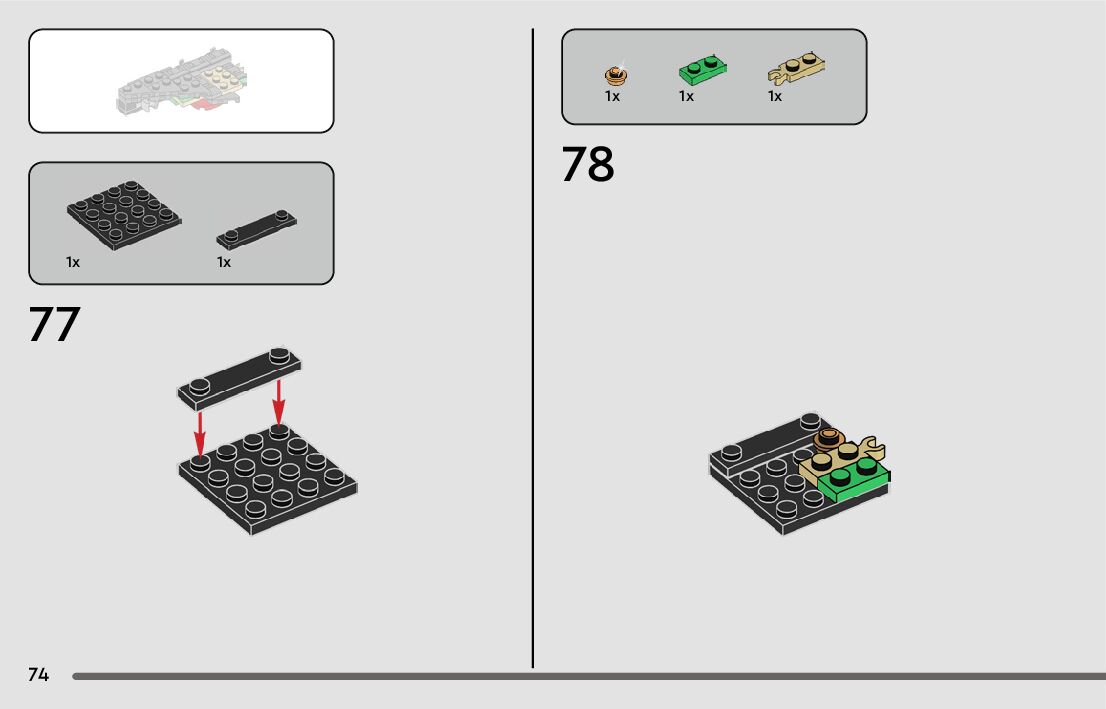 1x

1x

77

1x

1x

1x

78

74