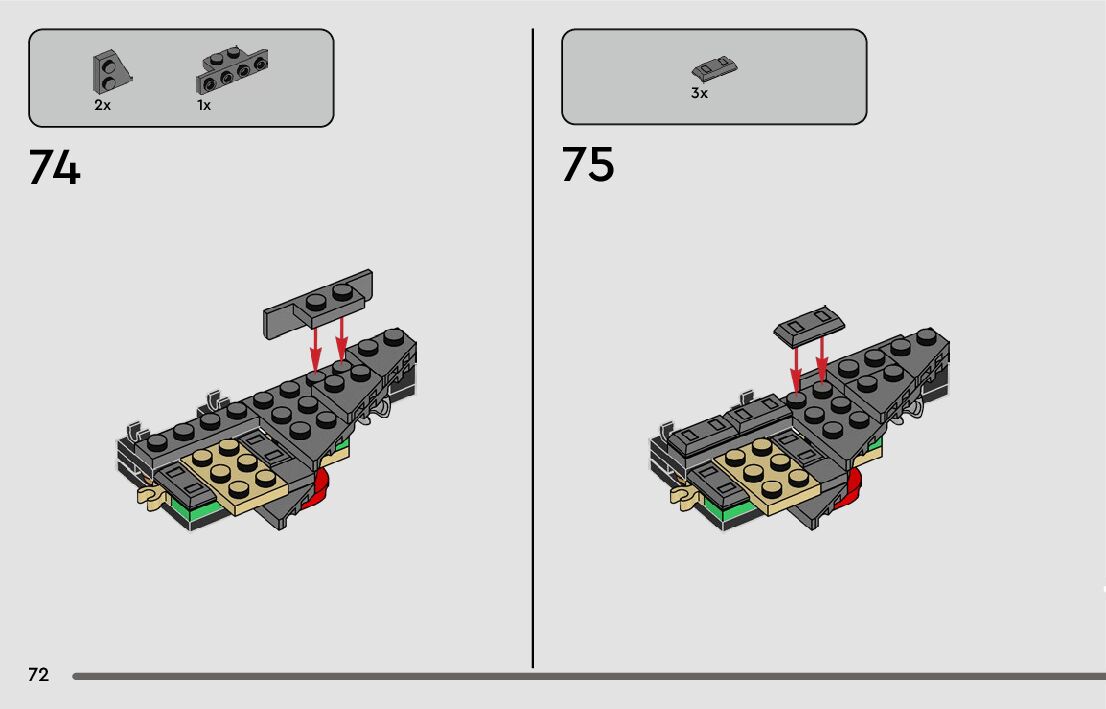 2x 1x

74

3x

75

72