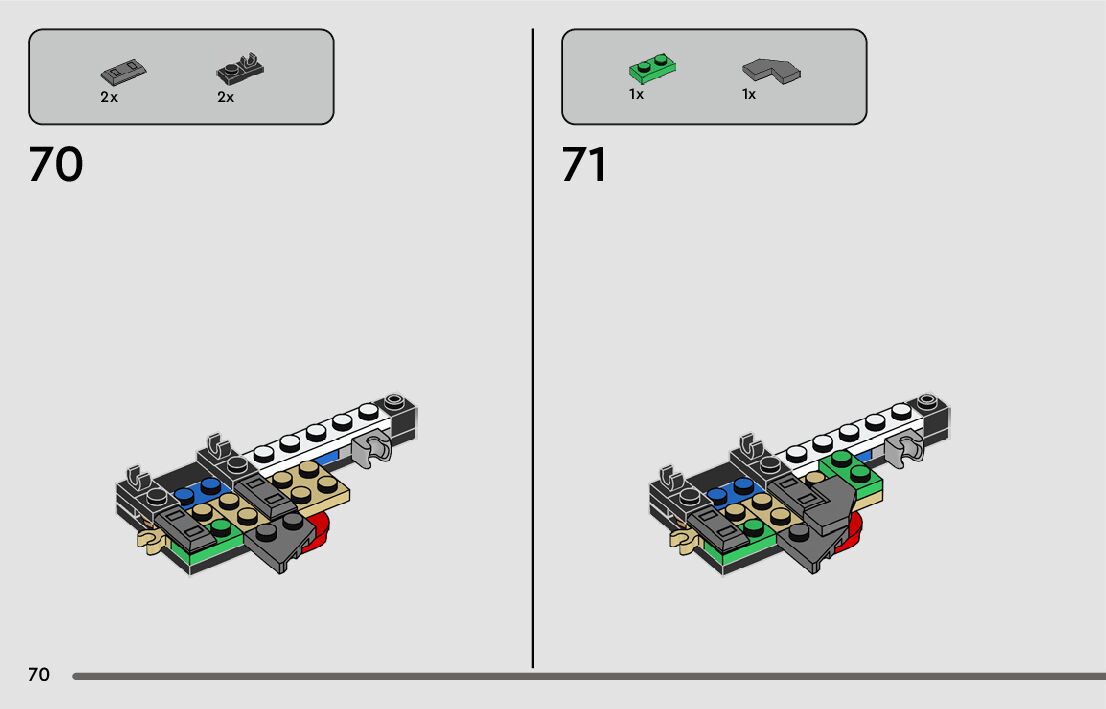 2x 2x

70

1x 1x

71

70