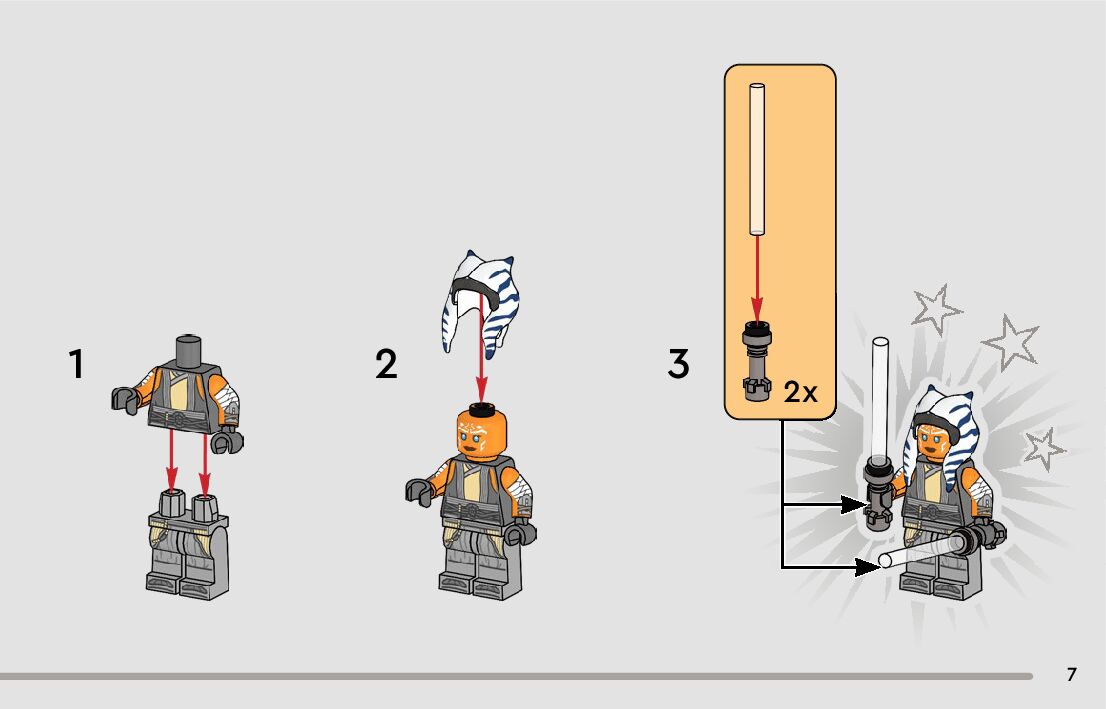 1

2

3

2x

7