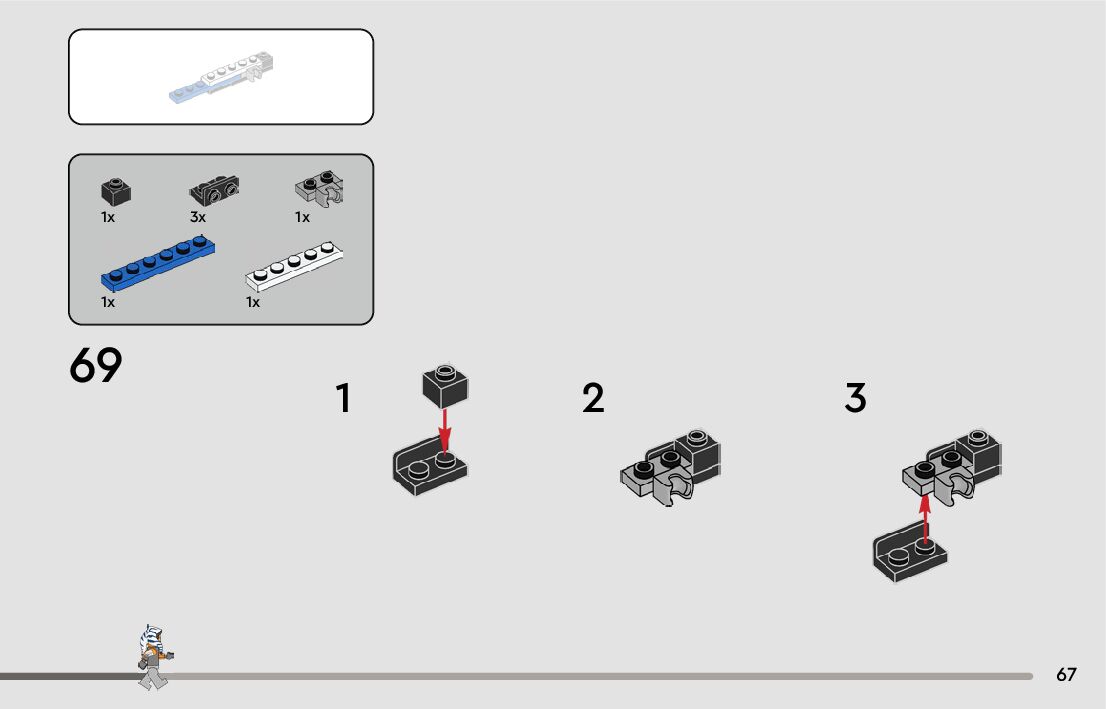 1x 3x 1x
1x 1x

69

1

2

3

67