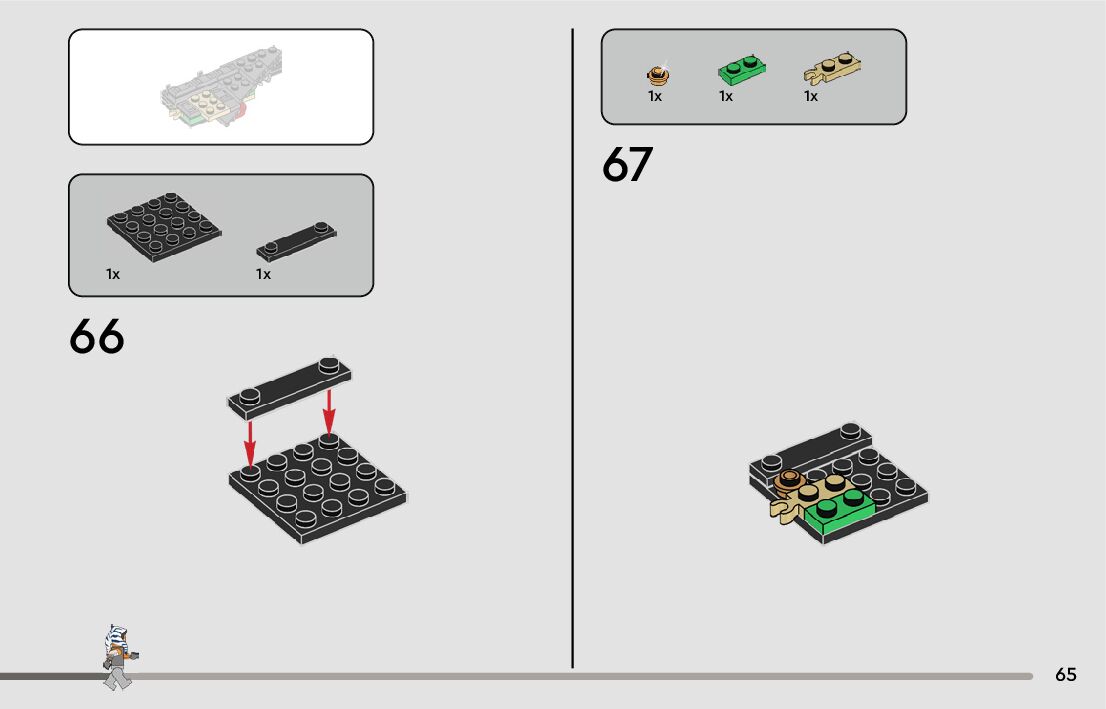 1x 1x

66

1x 1x 1x

67

65