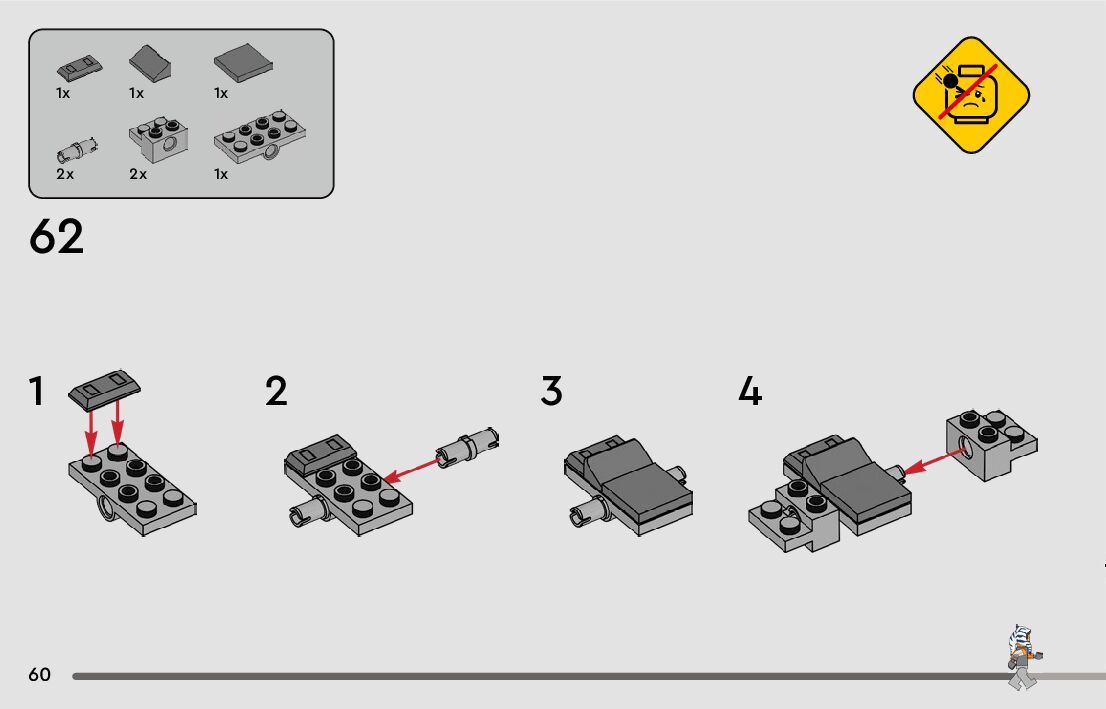 1x 1x 1x
2x 2x 1x

62

1

2

3

4

60