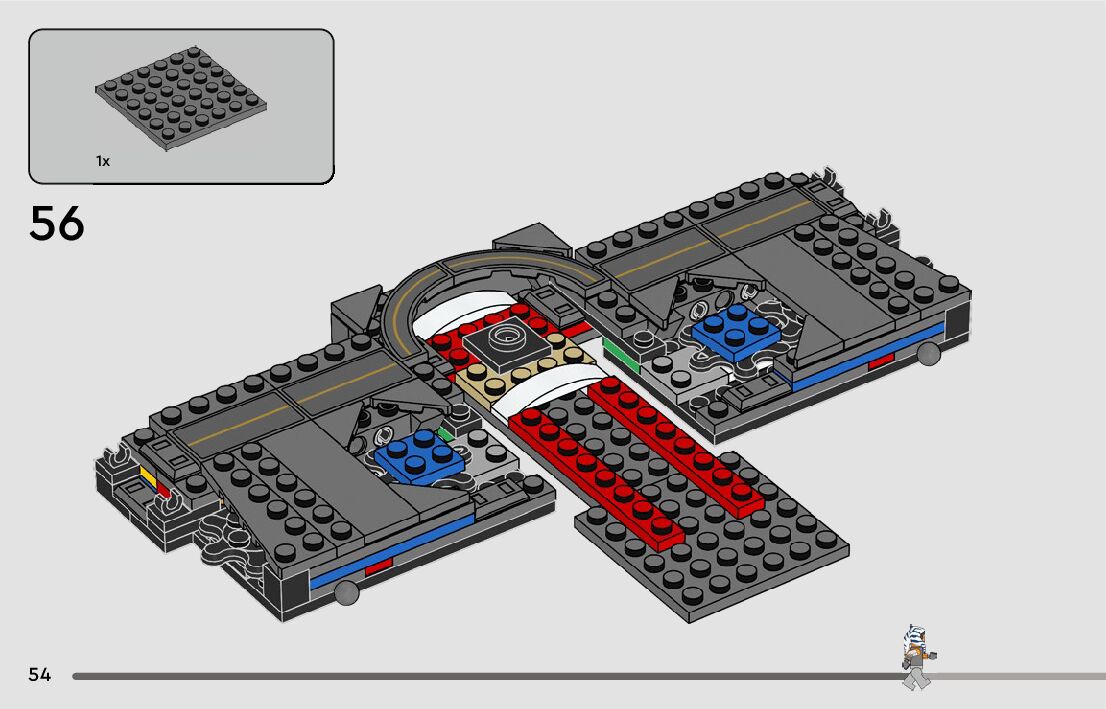 1x

56

54