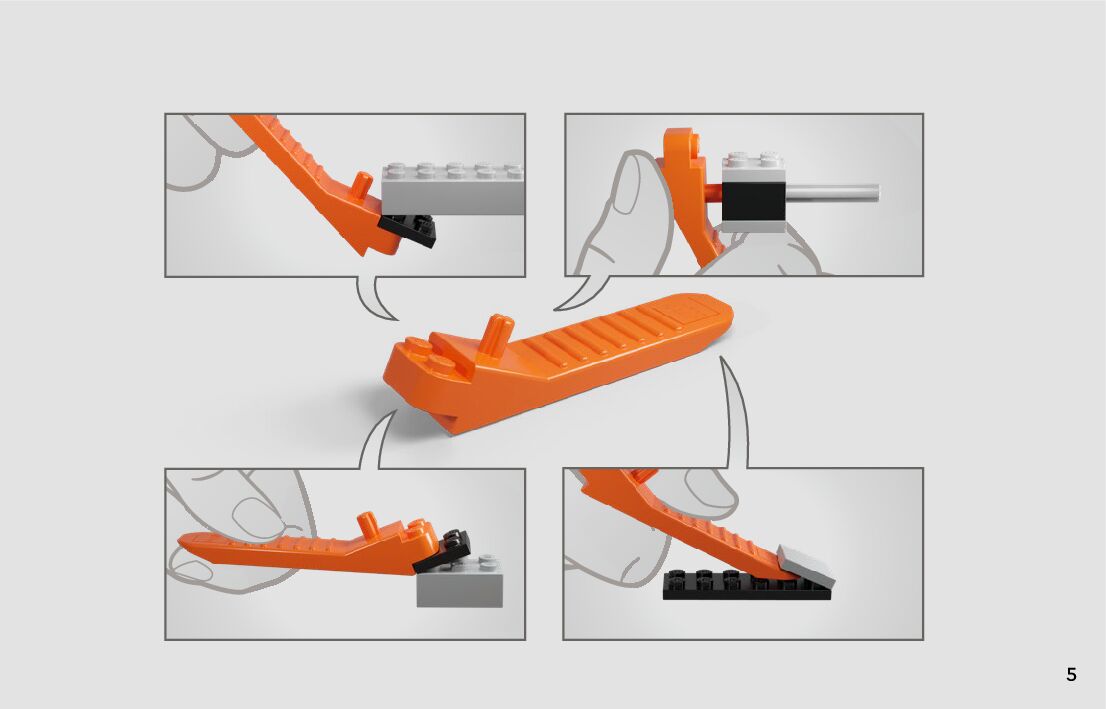 5