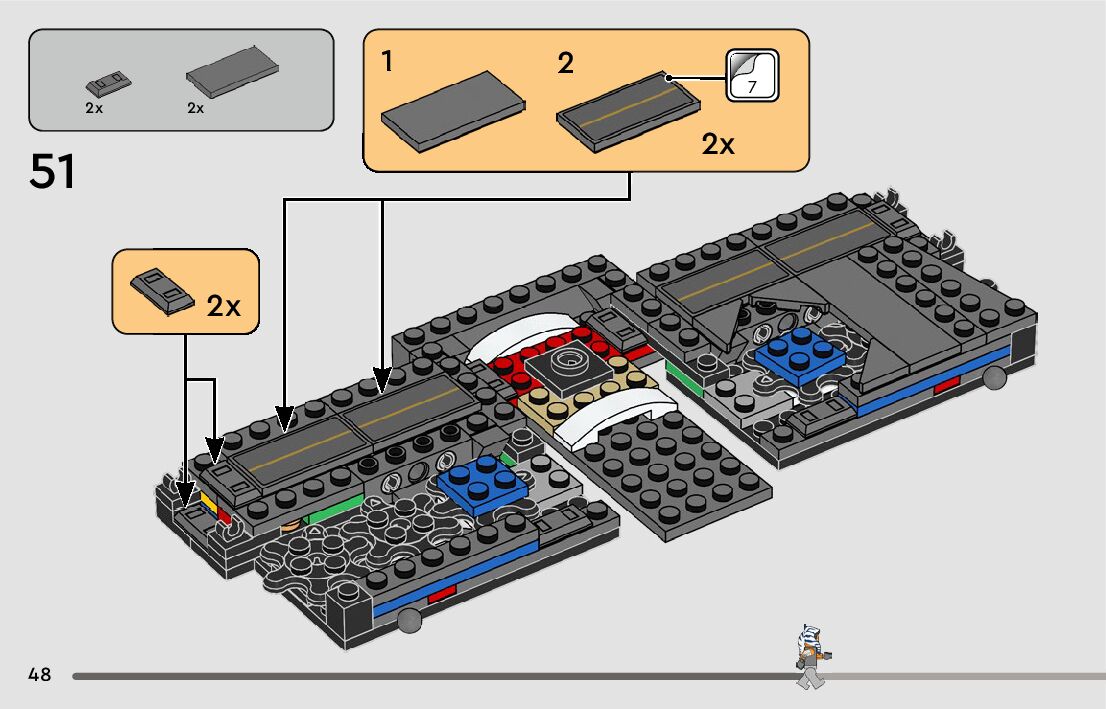 2x 2x

51

1

2

7

2x

2x

48