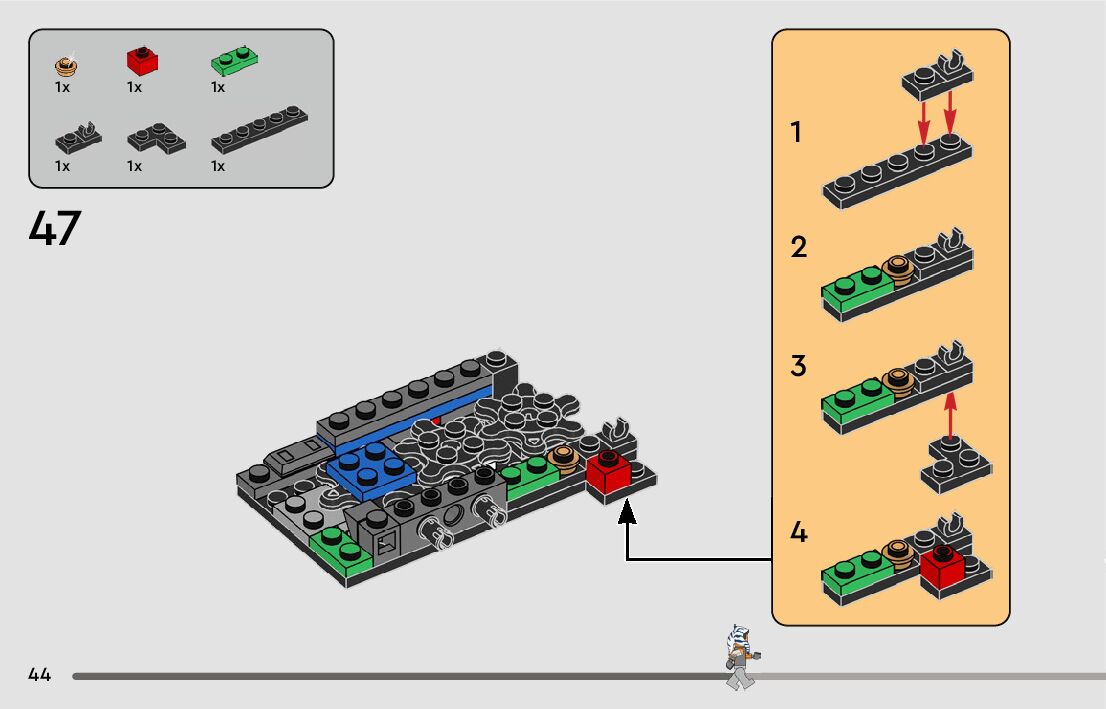 1x 1x 1x
1x 1x 1x

47

1

2

3

4

44