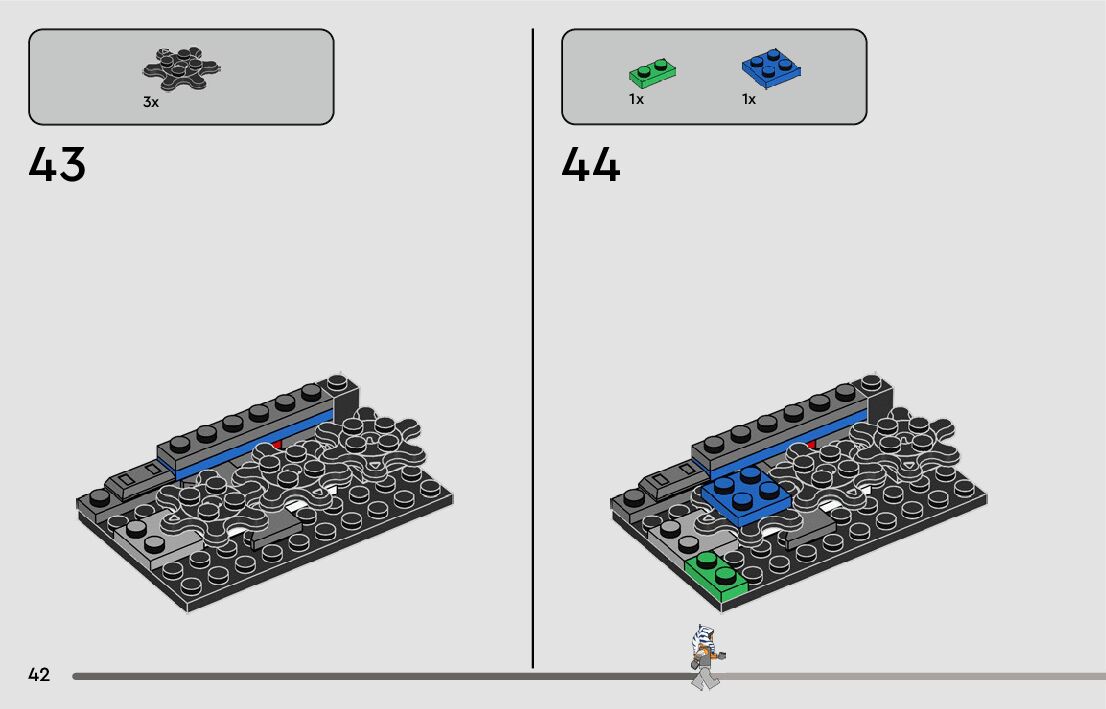 3x

43

1x 1x

44

42