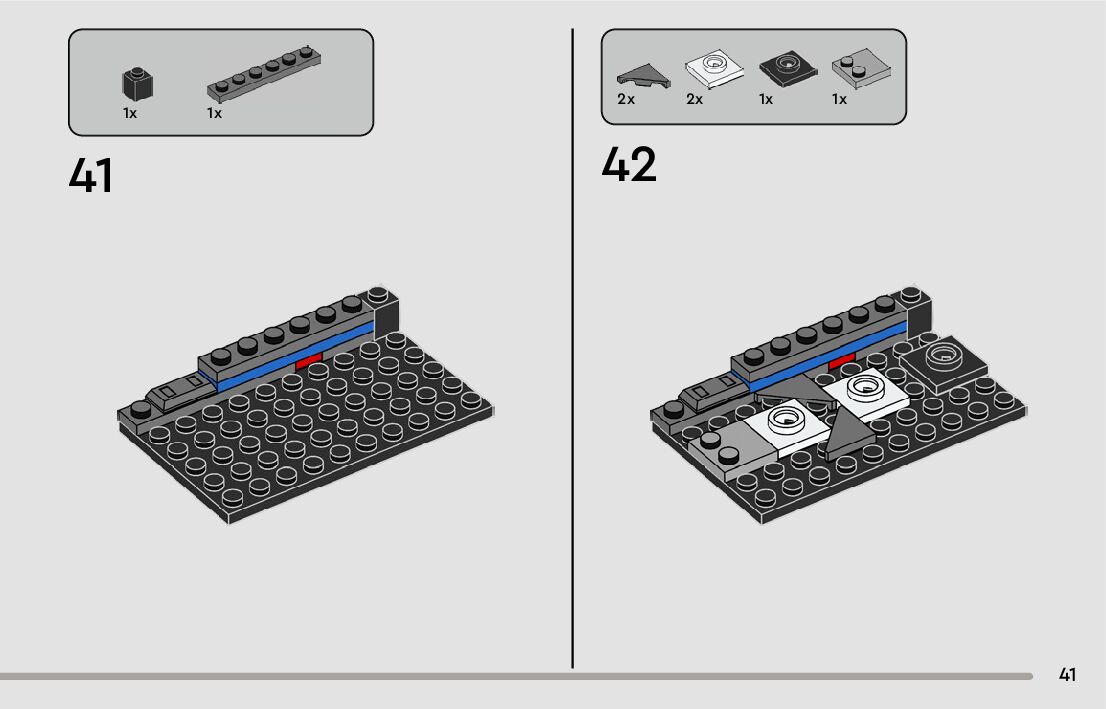 1x 1x

41

2x 2x 1x 1x

42

41