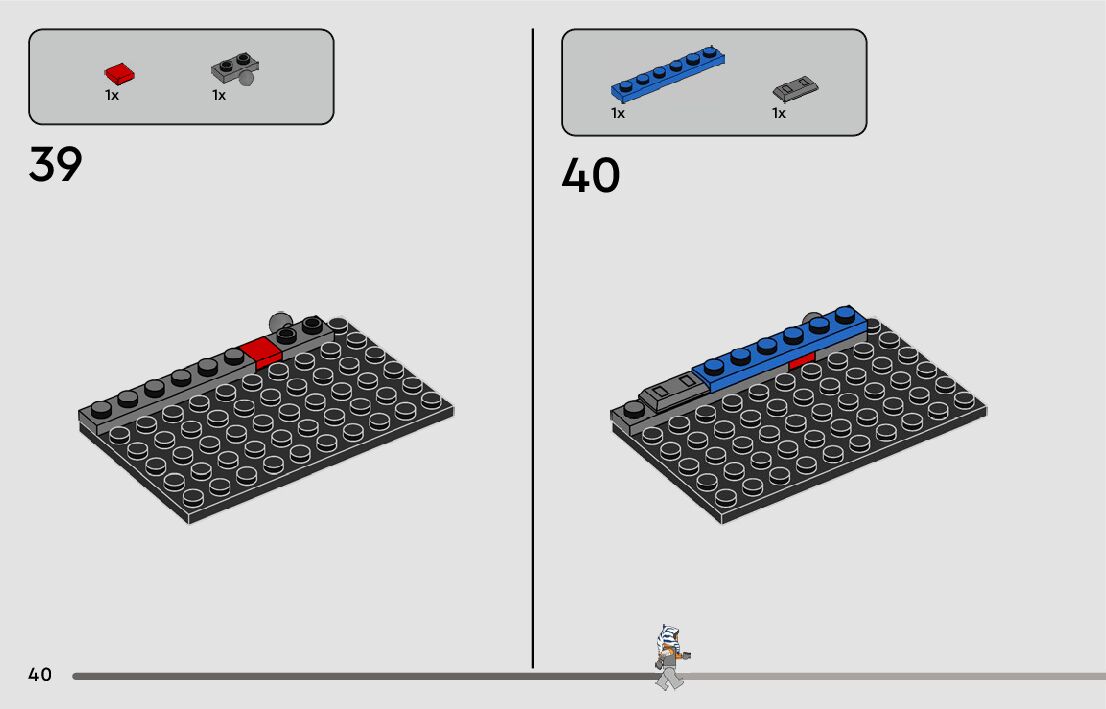 1x 1x

39

1x 1x

40

40