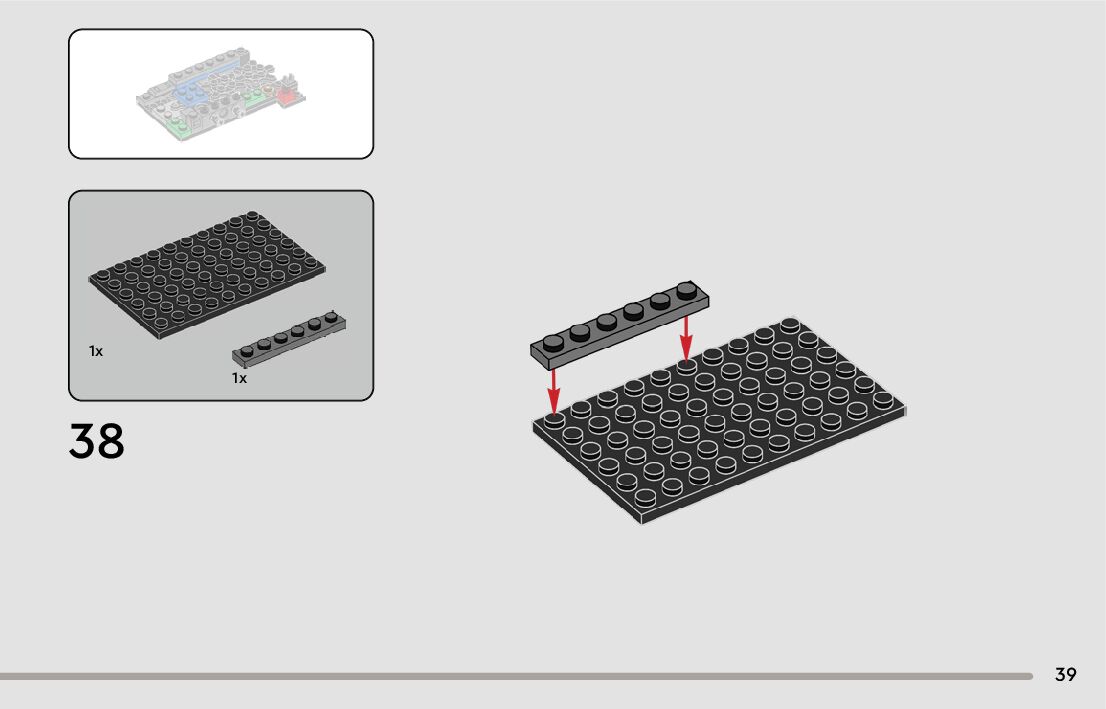 1x

1x

38

39