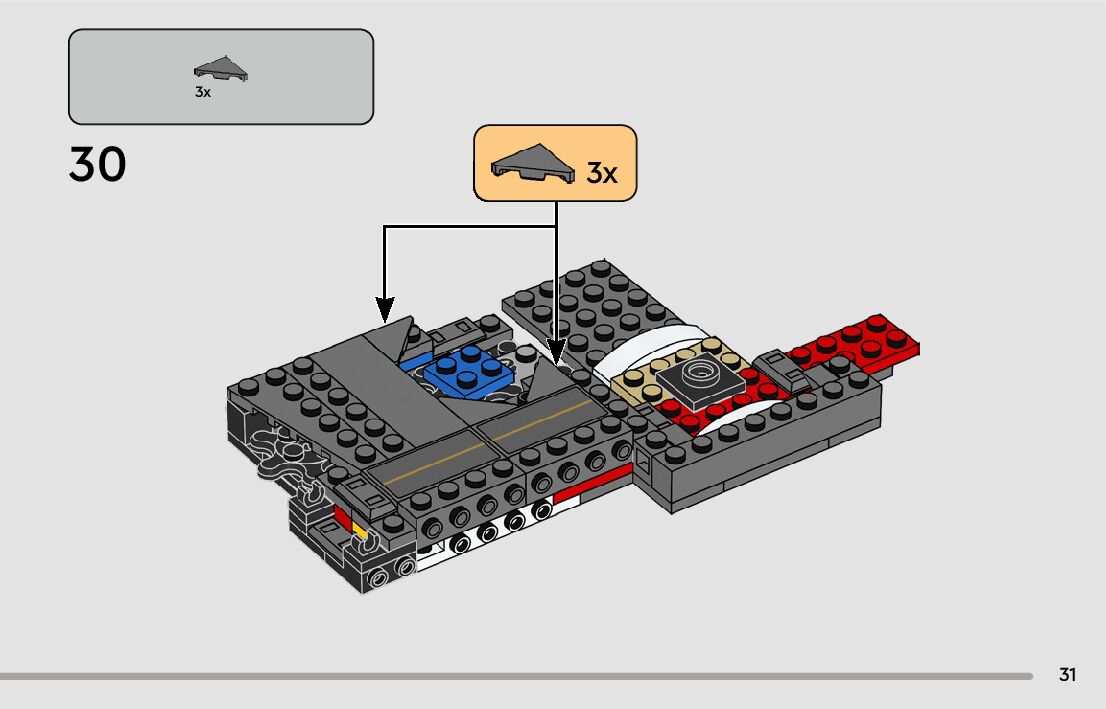 3x

30

3x

31