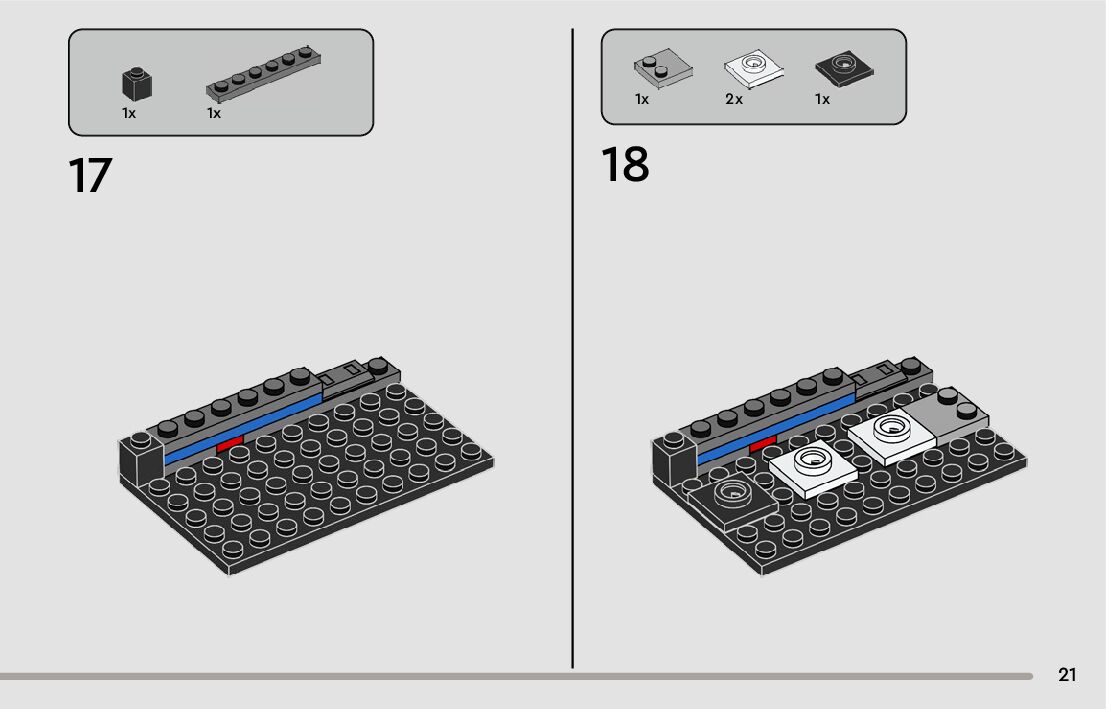 1x 1x

17

1x 2x 1x

18

21