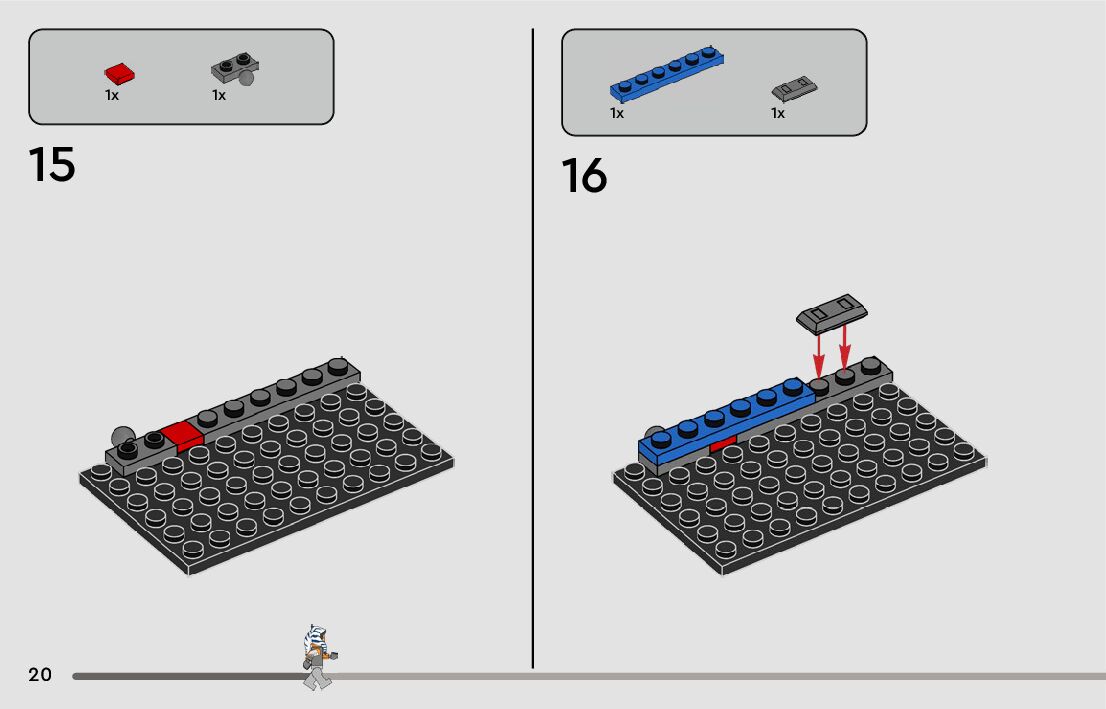 1x
1x

15

1x
1x

16

20