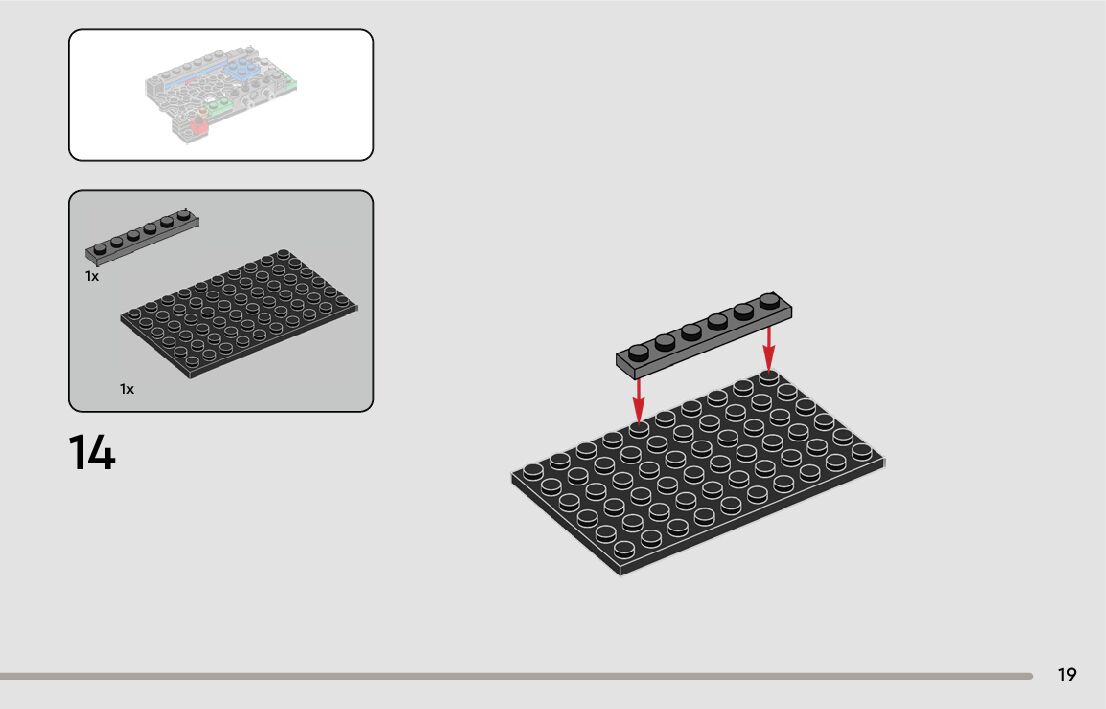 1x

1x

14

19