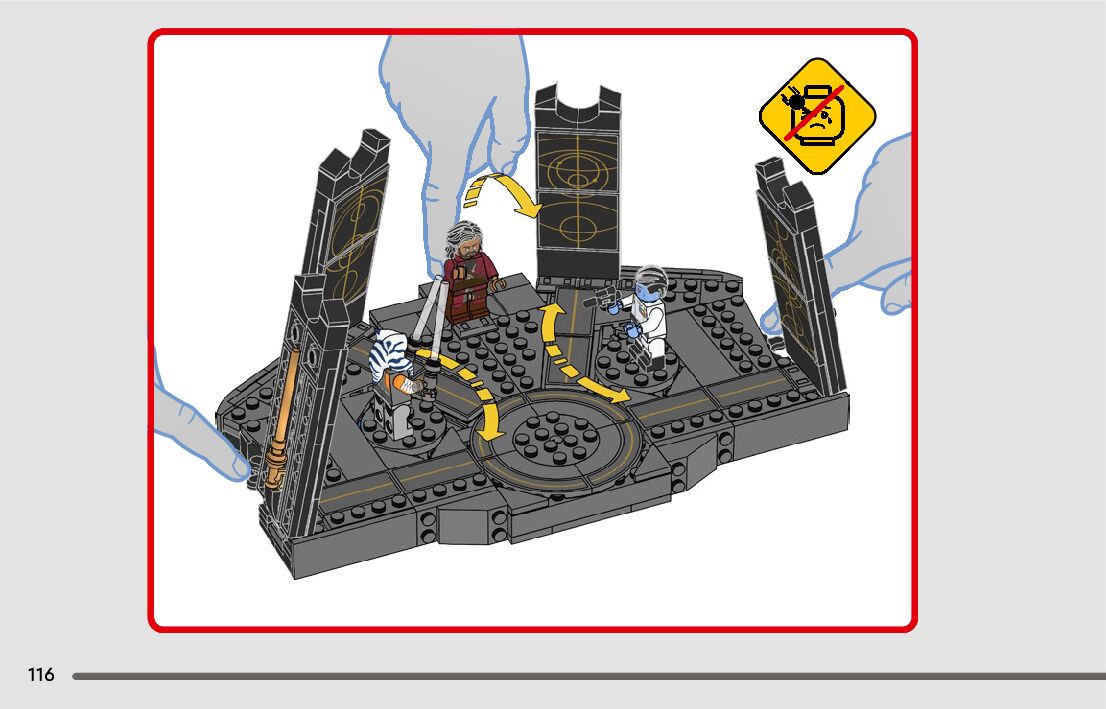 116