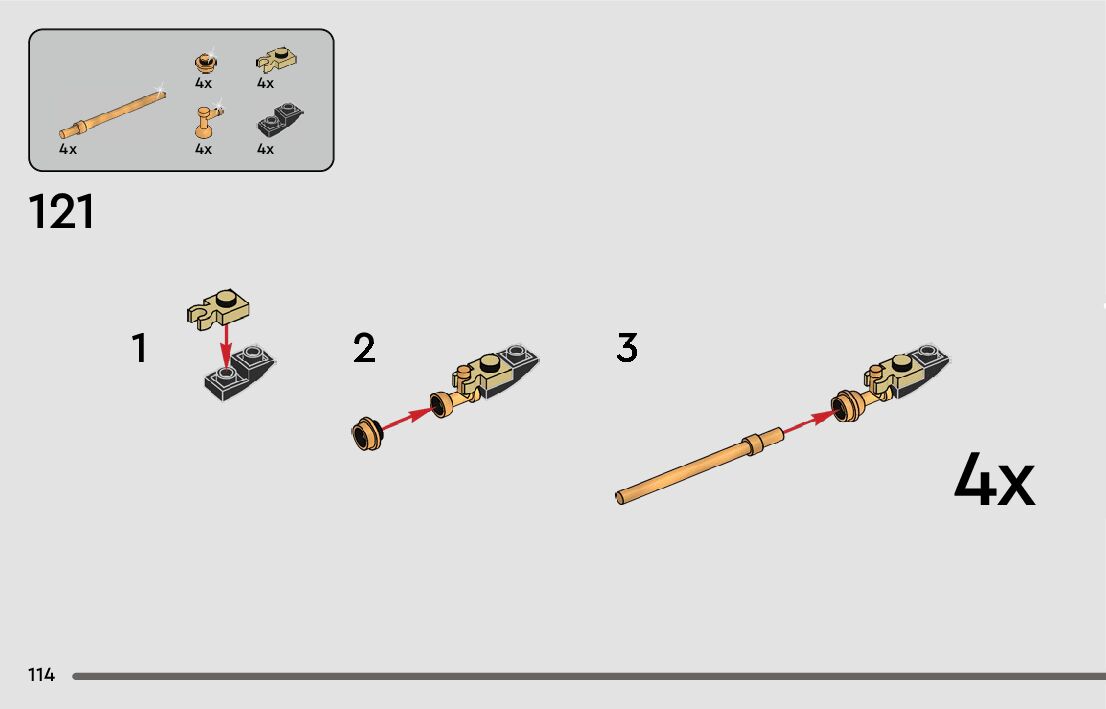 4x
4x
4x
4x
4x

121

1

2

3

4x

114