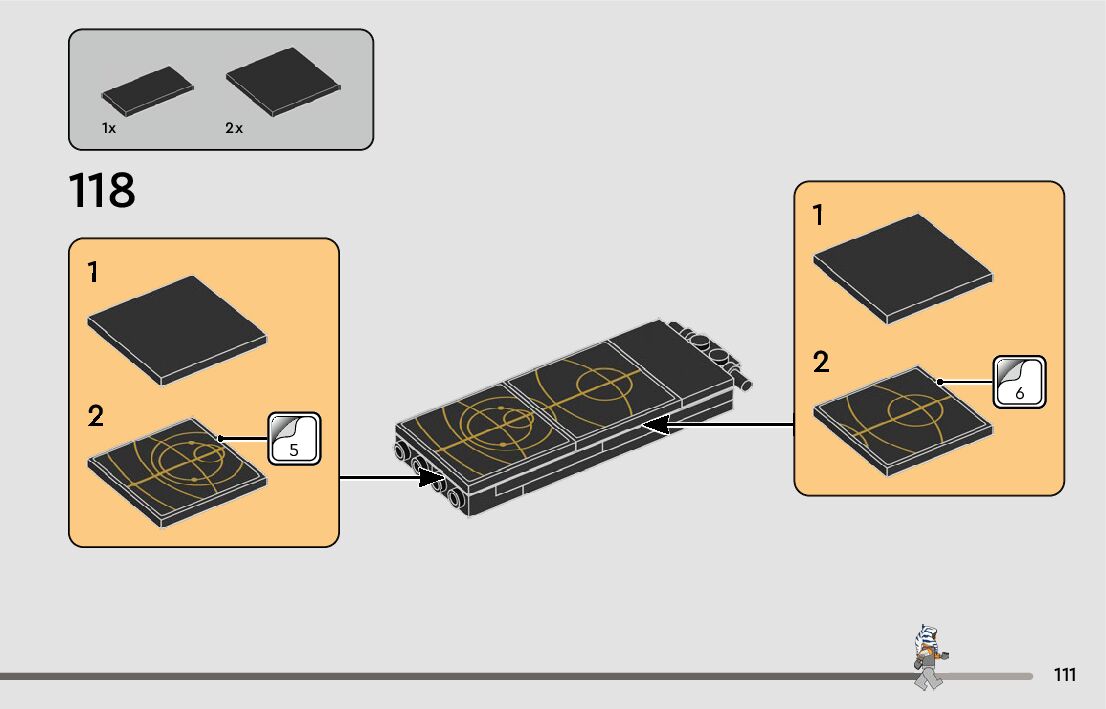 1x
2x

118

1

2

5

1

2

6

111