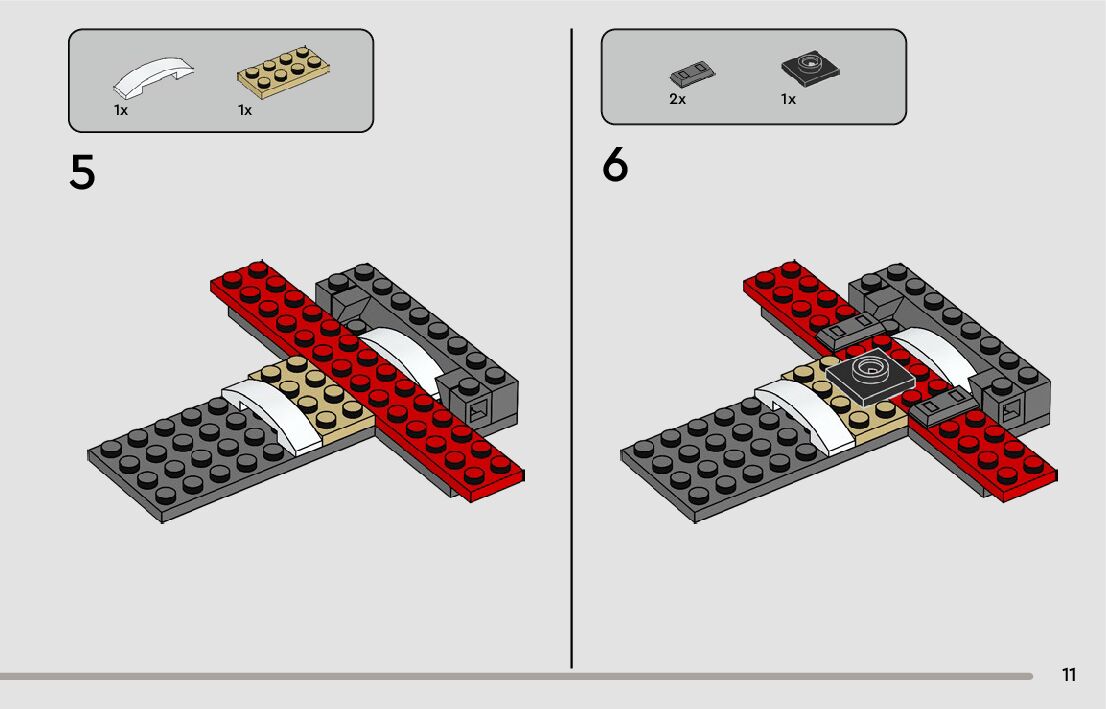 1x 1x

5

2x 1x

6

11