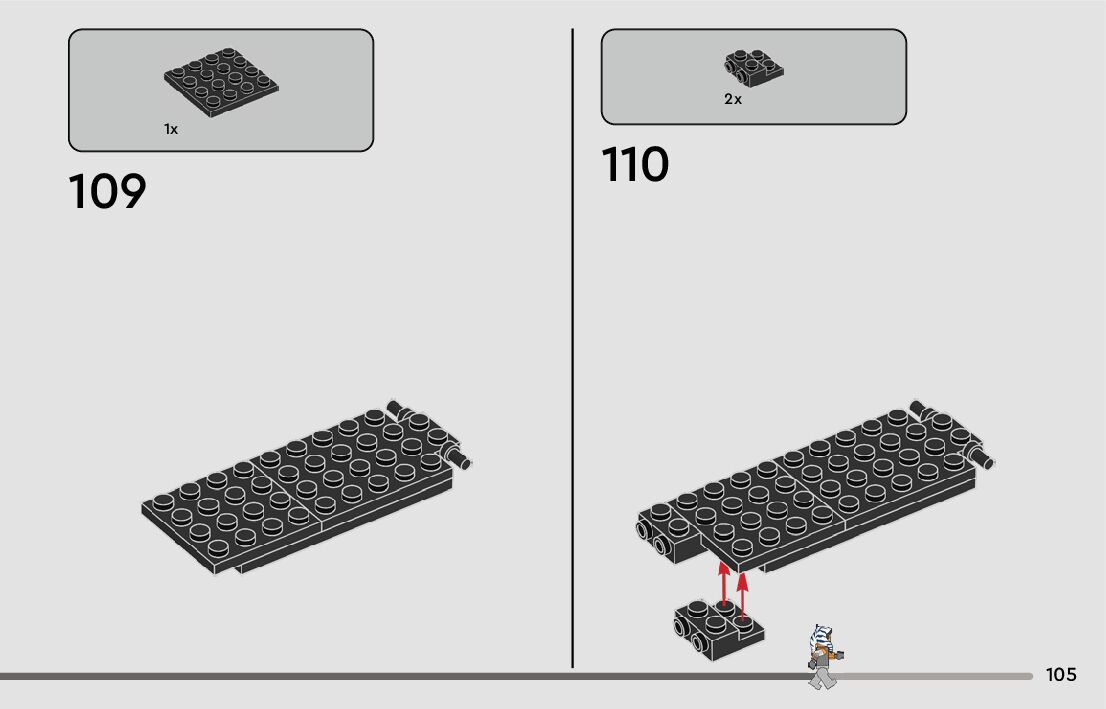 1x

109

2x

110

105