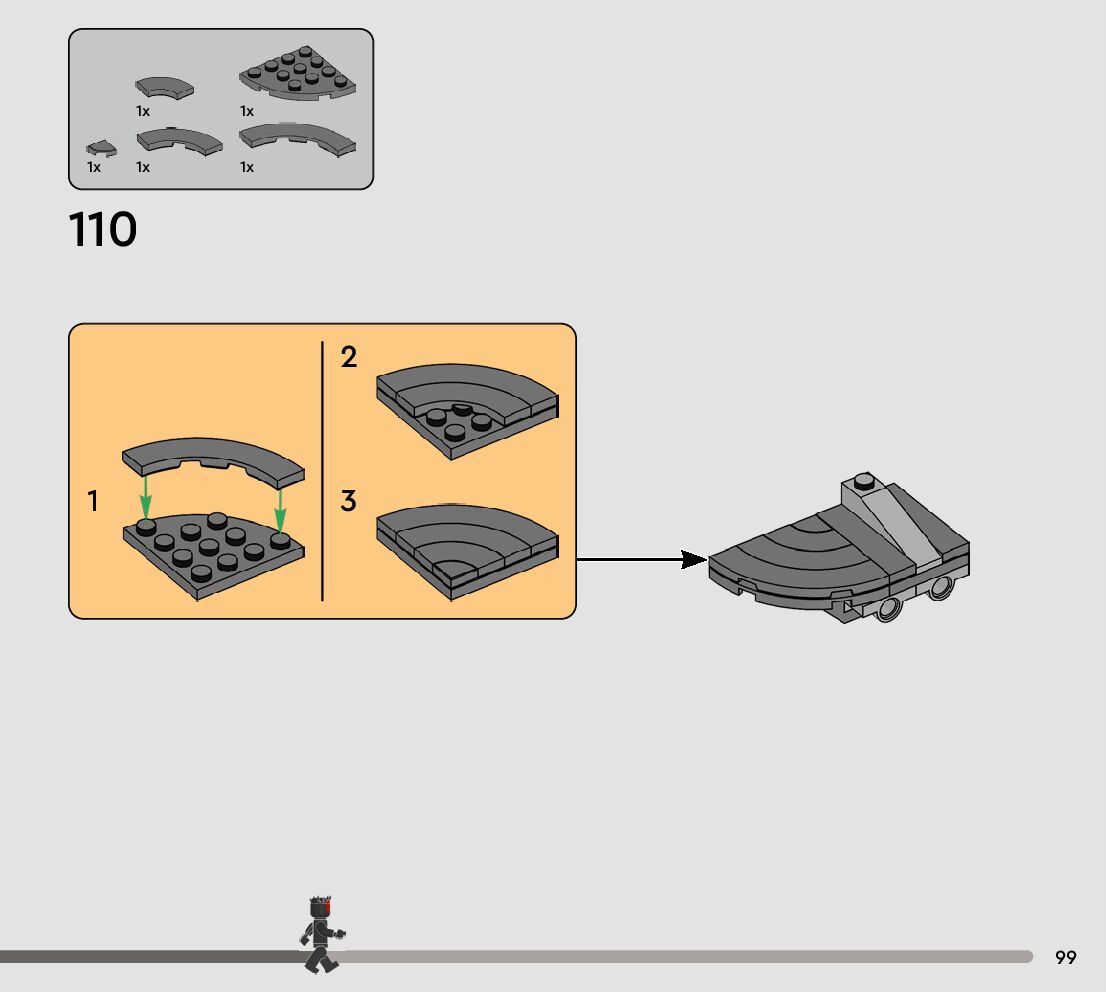 1x
1x
1x
1x
1x

110

1
2
3

99