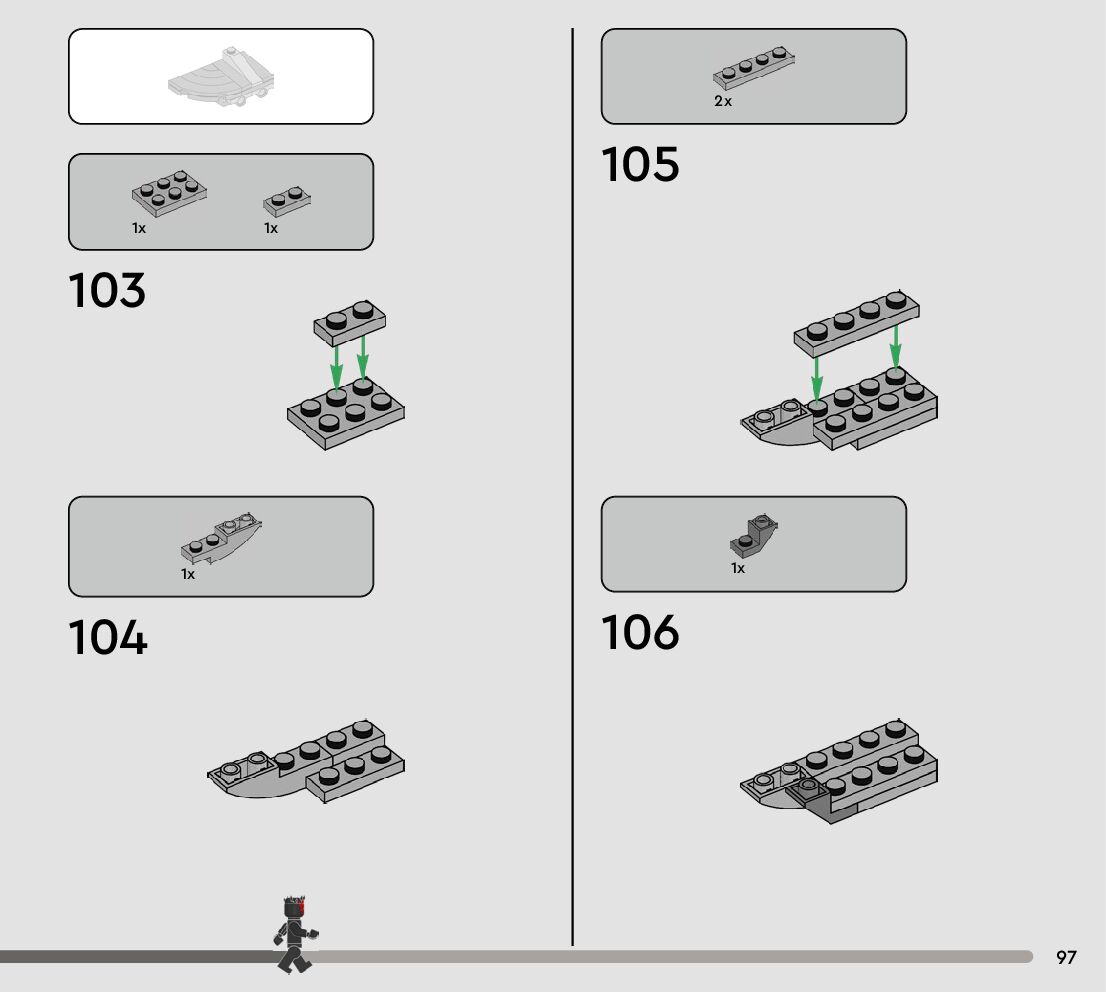 1x 1x

103

1x

104

2x

105

1x

106

97