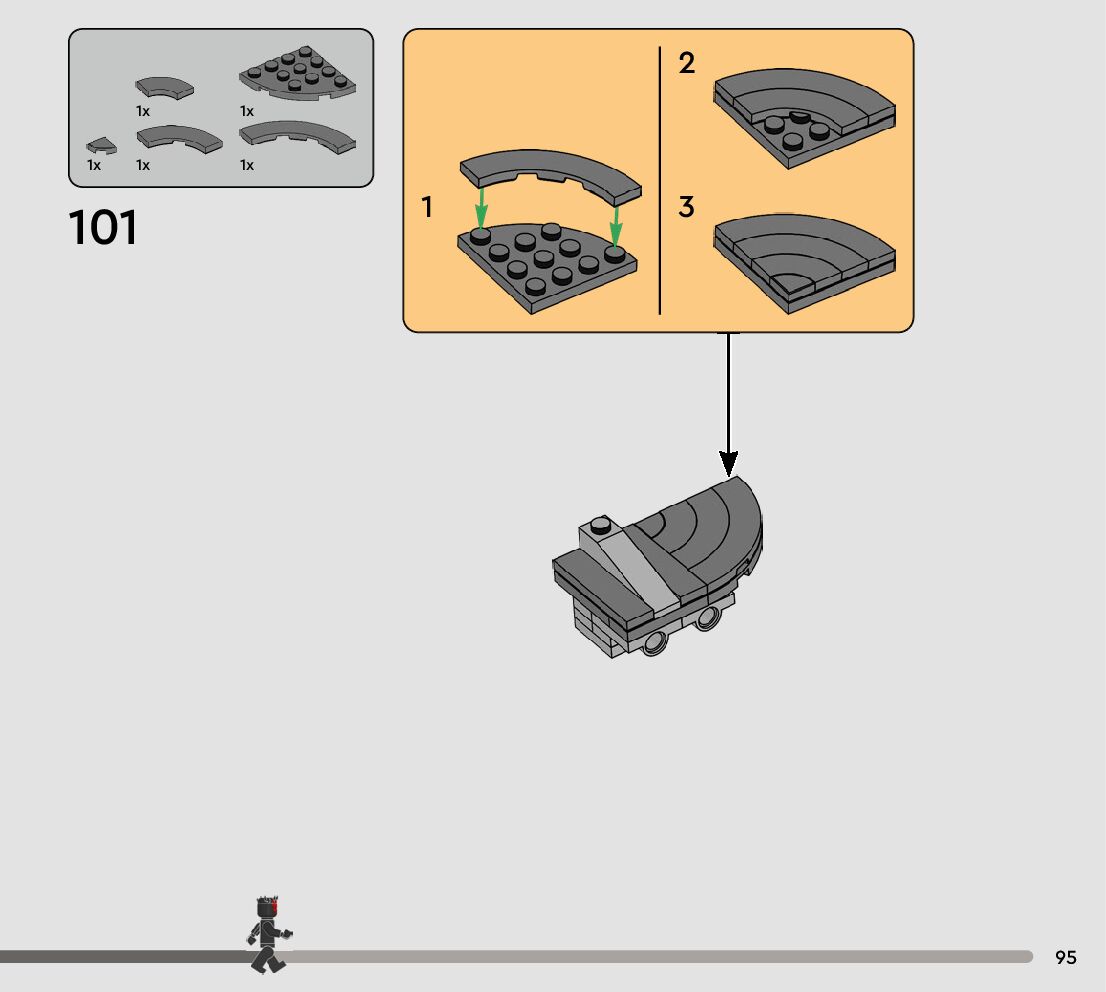 1x
1x
1x
1x
1x

101

1

2

3

95