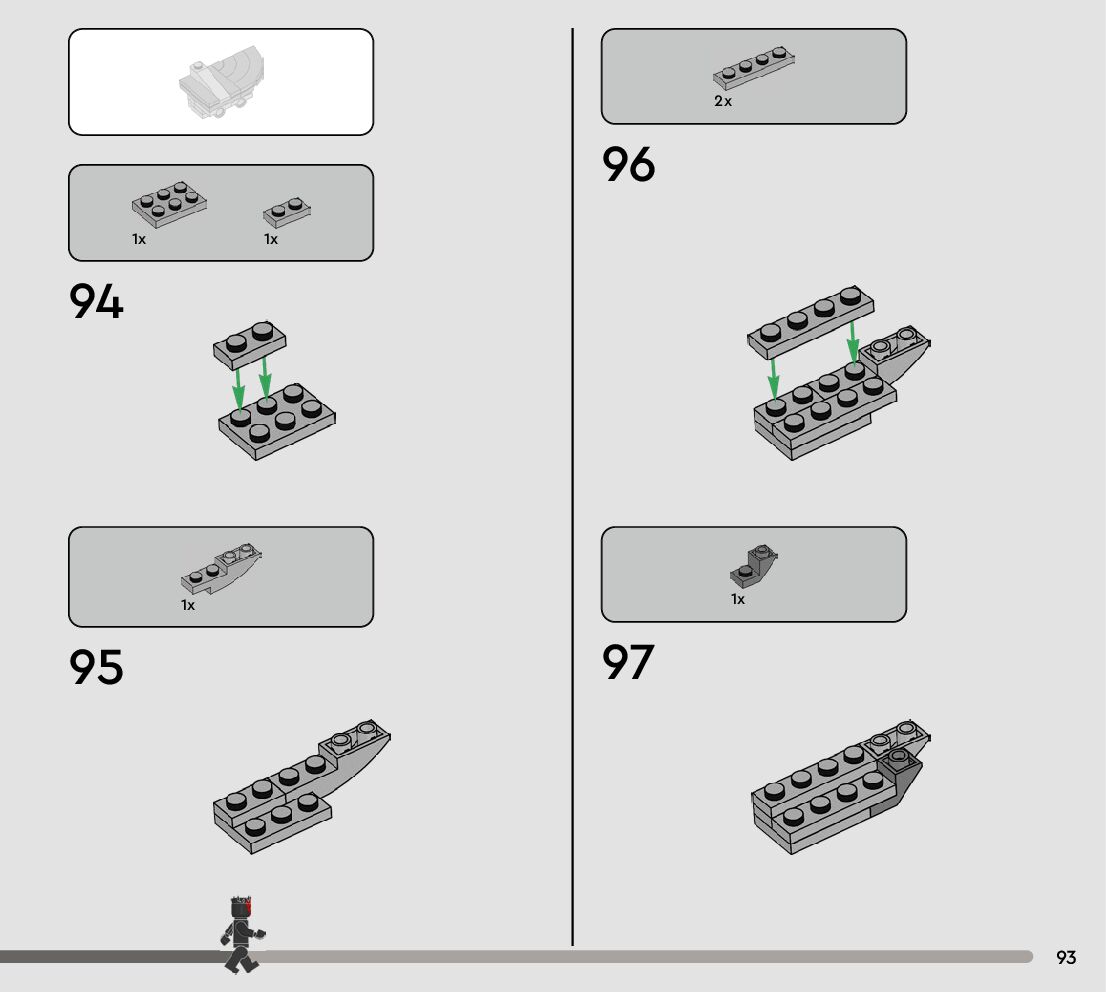 1x 1x

94

1x

95

2x

96

1x

97

93