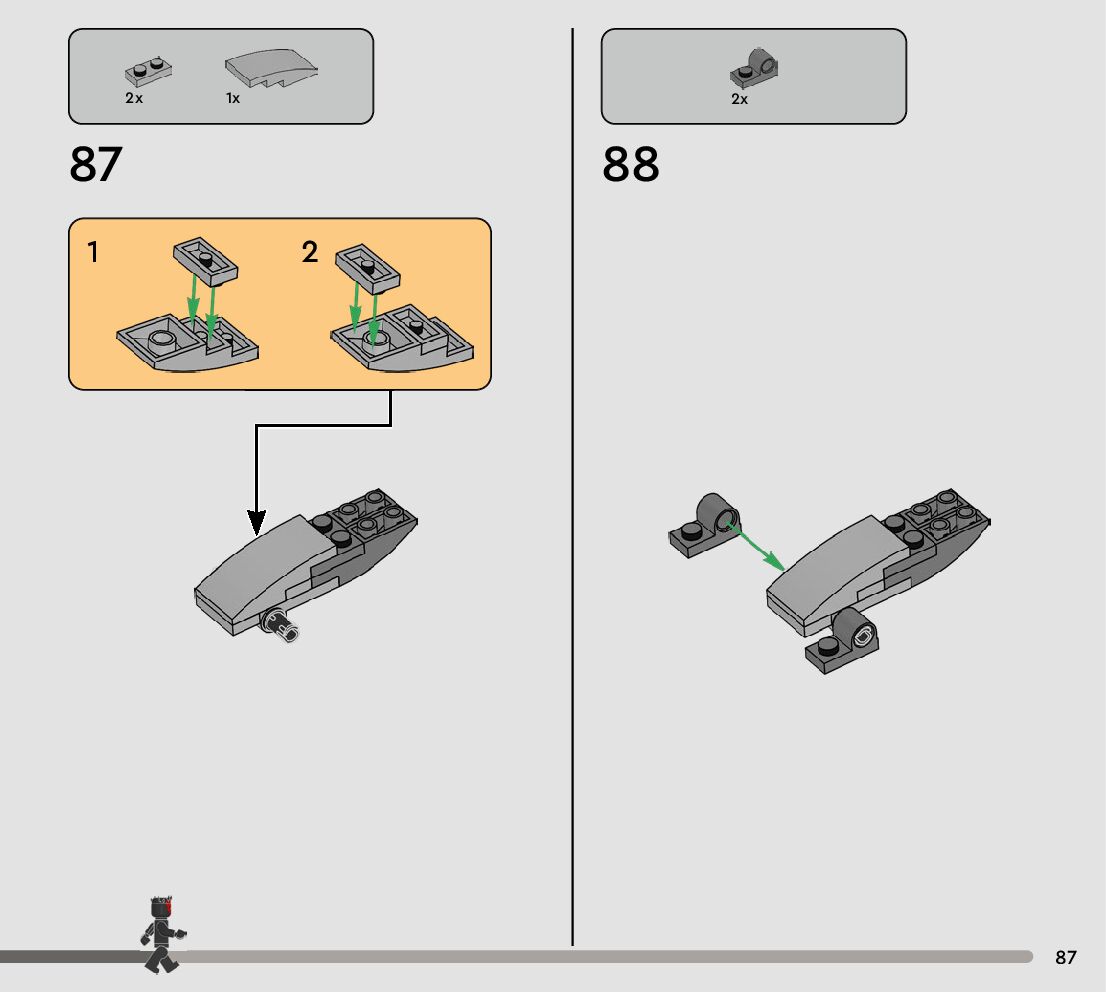 2x
1x

87

1
2

2x

88

87